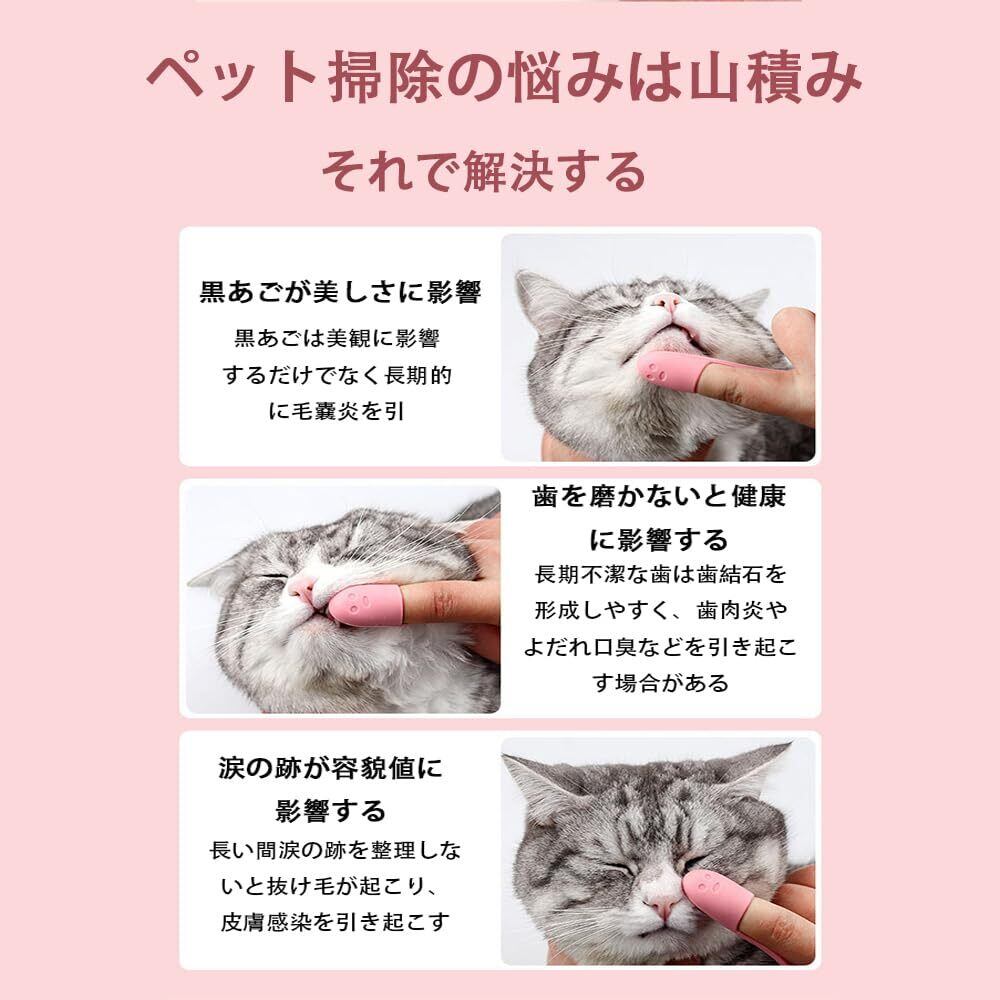 ペット掃除の悩みは山積み

それで解決する

黒あごが美しさに影響

黒あごは美観に影響するだけでなく長期的に毛嚢炎を引

歯を磨かないと健康に影響する

長期不潔な歯は歯結石を形成しやすく、歯肉炎やよだれ口臭などを引き起こす場合がある

涙の跡が容貌値に影響する

長い間涙の跡を整理しないと抜け毛が起こり、皮膚感染を引き起こす