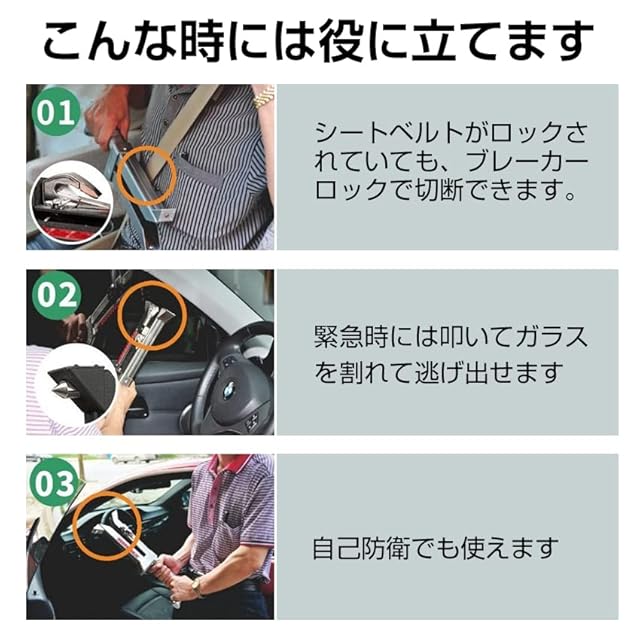 こんな時には役に立てます

01

シートベルトがロックされていても、ブレーカーロックで切断できます。

02

緊急時には叩いてガラスを割れて逃げ出せます

03

自己防衛でも使えます