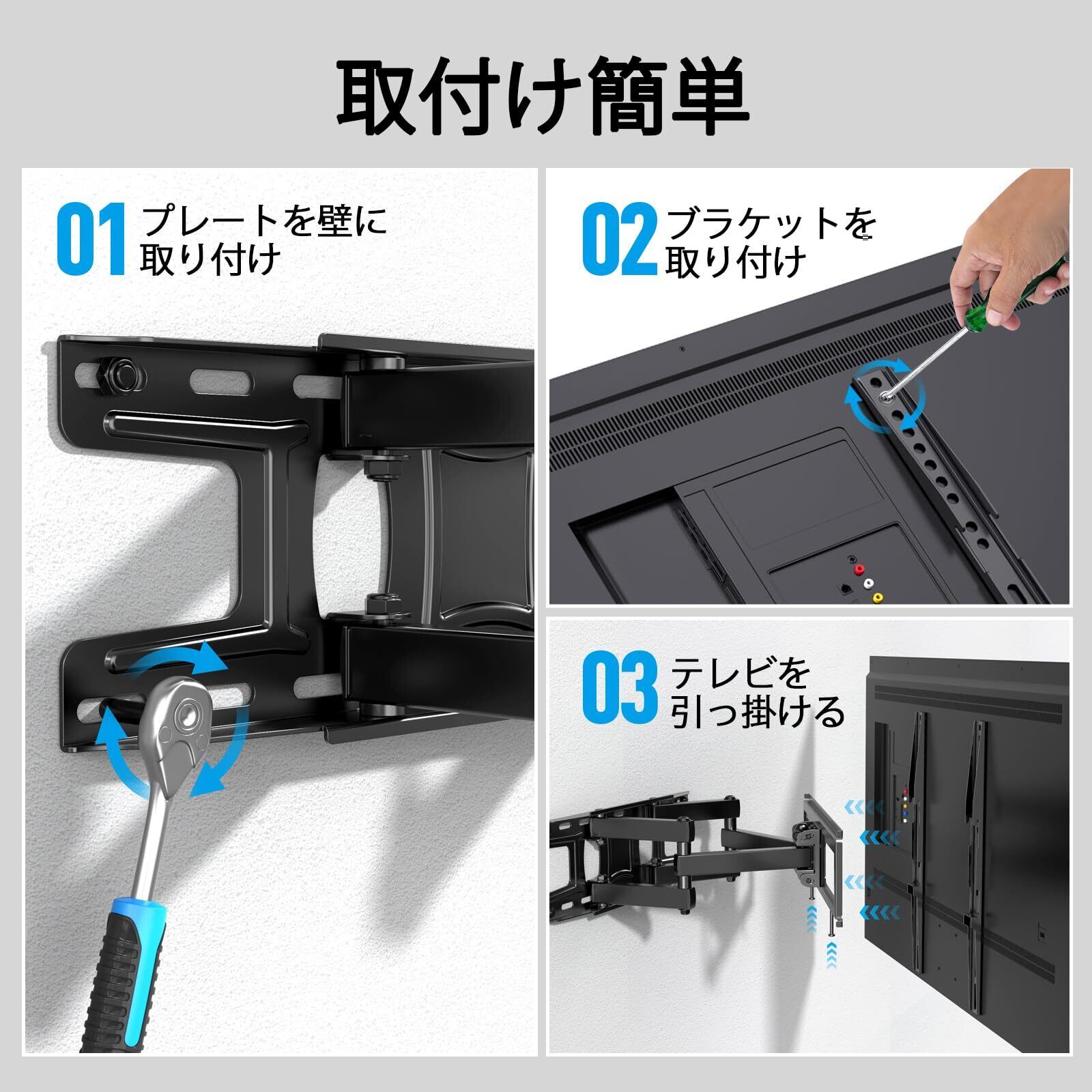 取付け簡単

01 プレートを壁に取り付け

02 ブラケットを取り付け

03 テレビを引っ掛ける