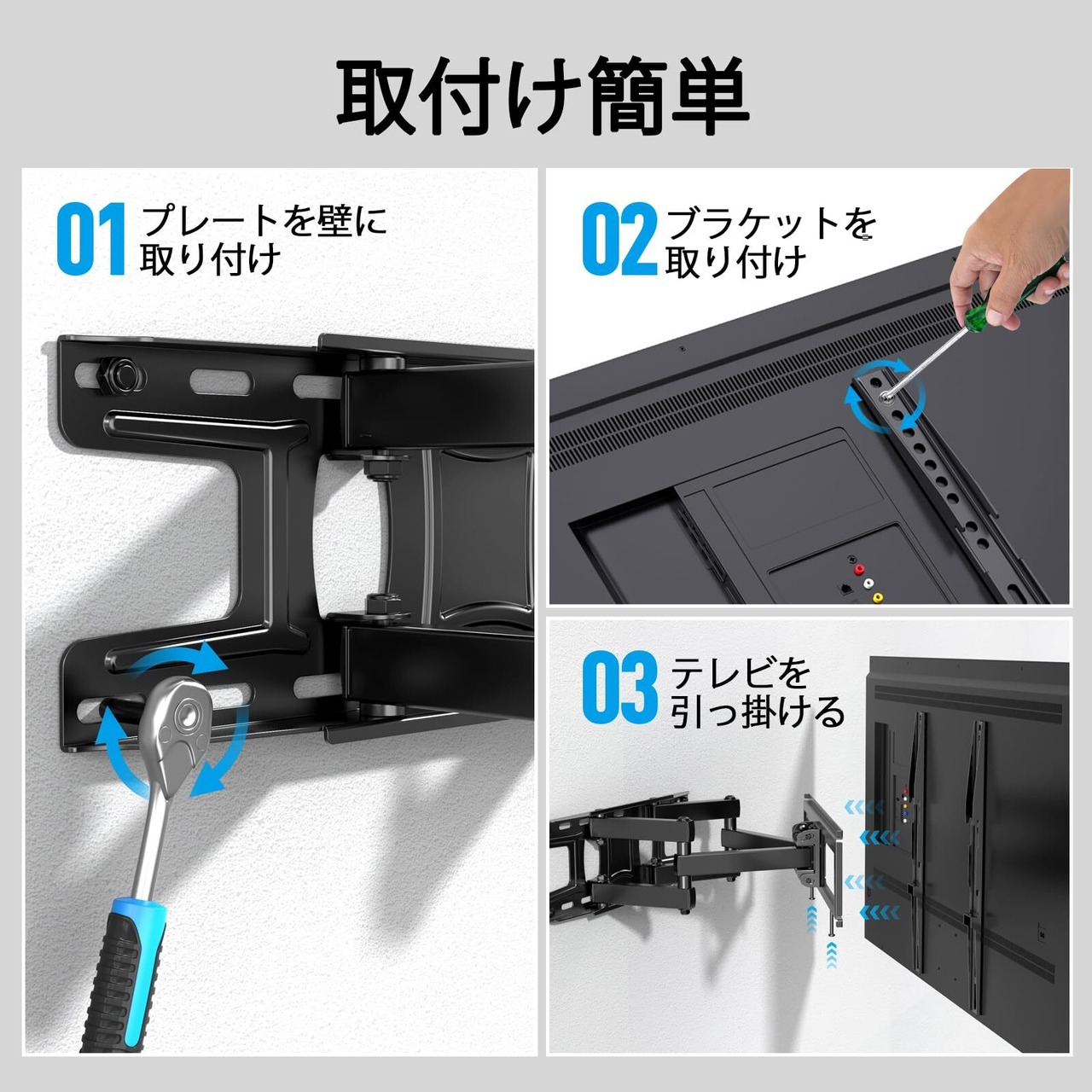 取付け簡単

01 プレートを壁に取り付け

02 ブラケットを取り付け

03 テレビを引っ掛ける