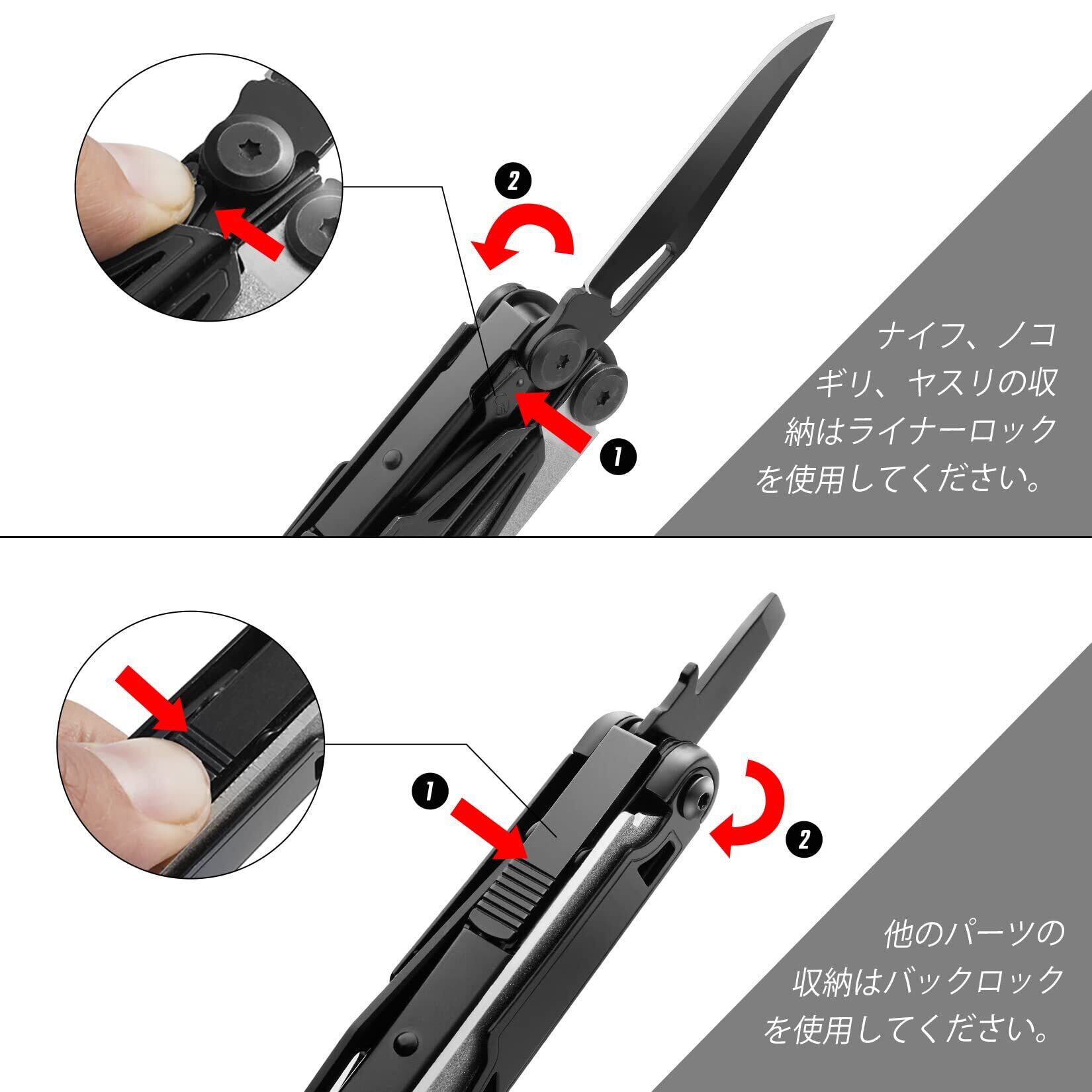 2

1

ナイフ、ノコギリ、ヤスリの収納はライナーロックを使用してください。

1

2

他のパーツの収納はバックロックを使用してください。