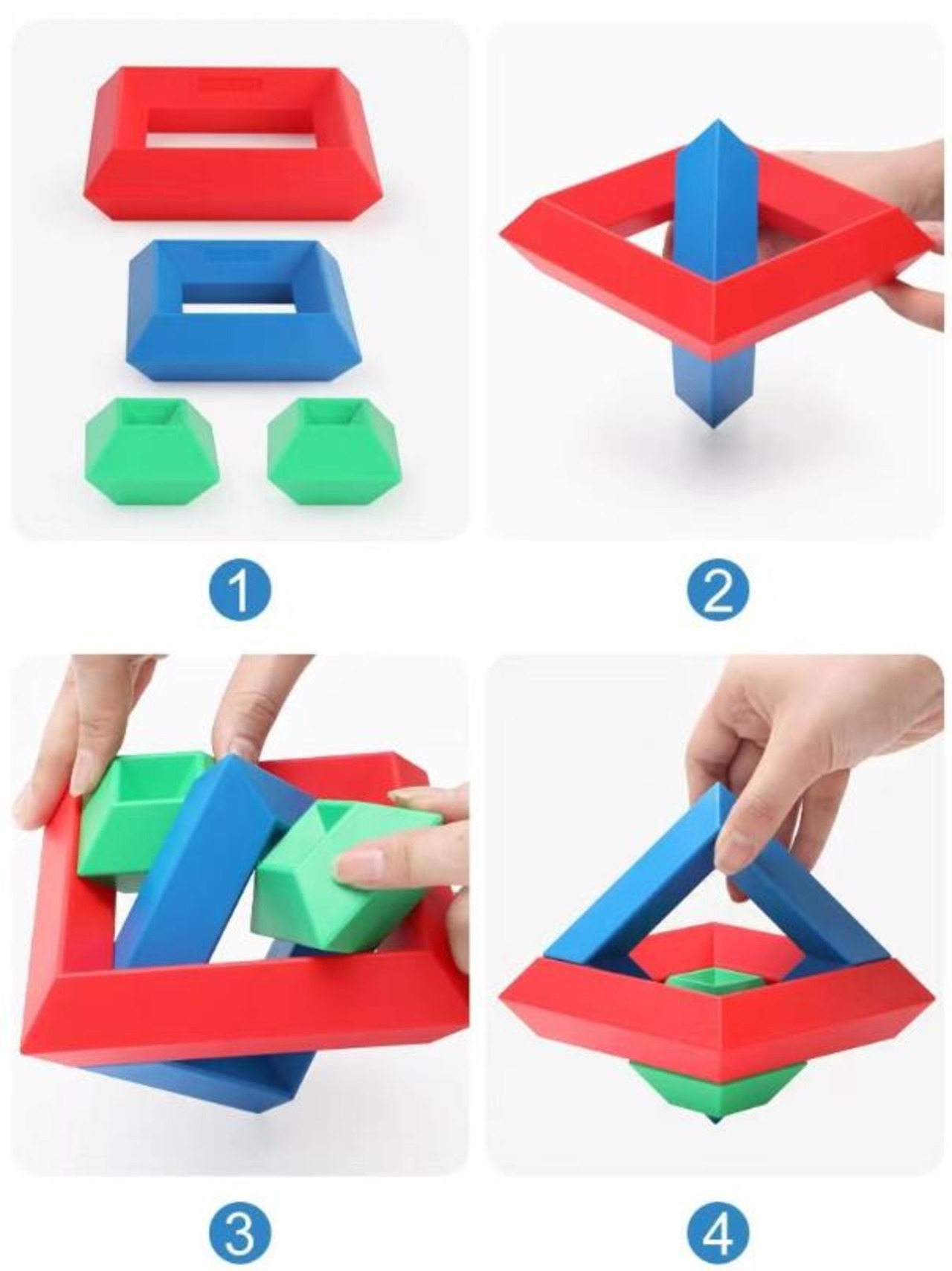 1

2

3

4