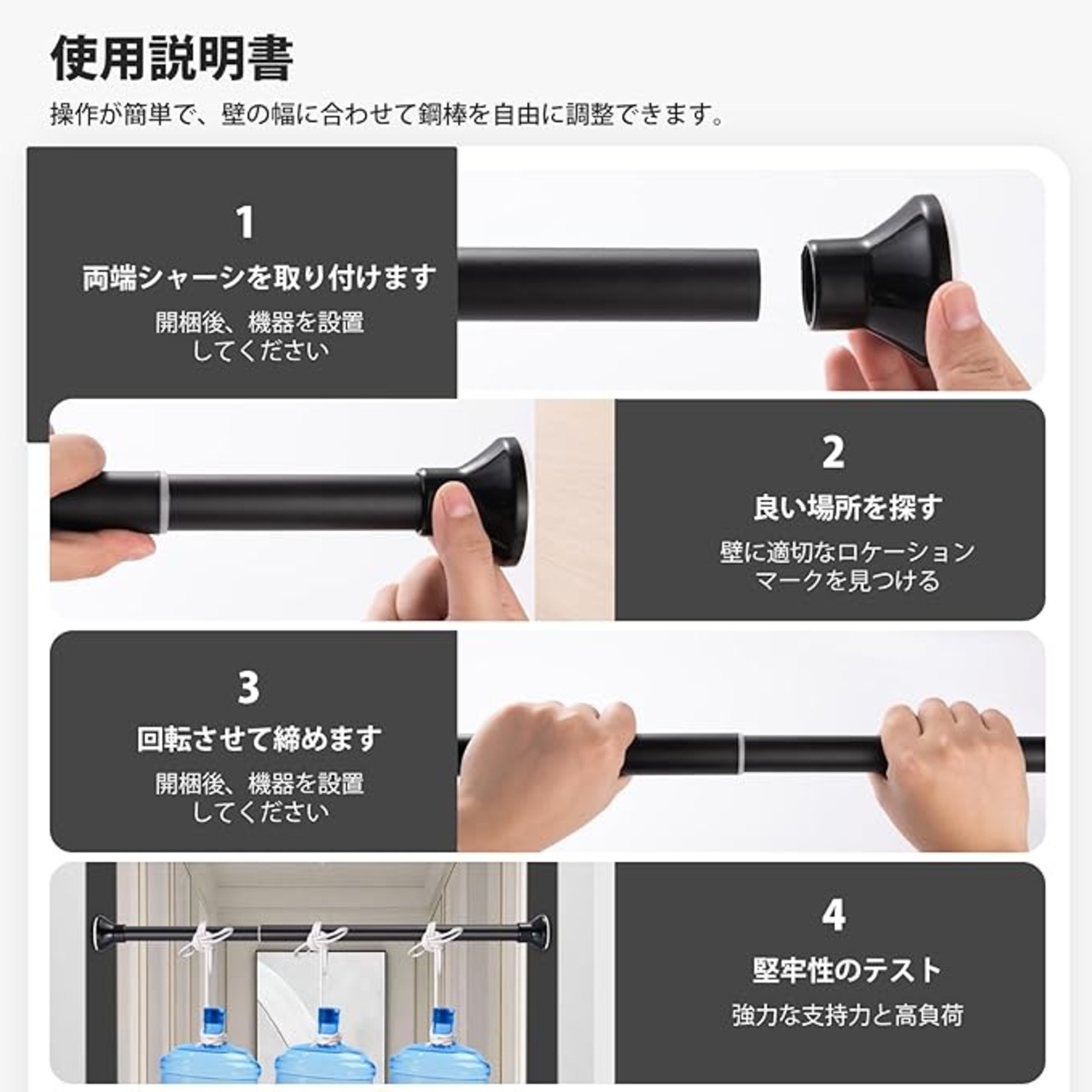 使用説明書

操作が簡単で、壁の幅に合わせて鋼棒を自由に調整できます。

1
両端シャーシを取り付けます
開梱後、機器を設置してください

2
良い場所を探す
壁に適切なロケーションマークを見つける

3
回転させて締めます
開梱後、機器を設置してください

4
堅牢性のテスト
強力な支持力と高負荷