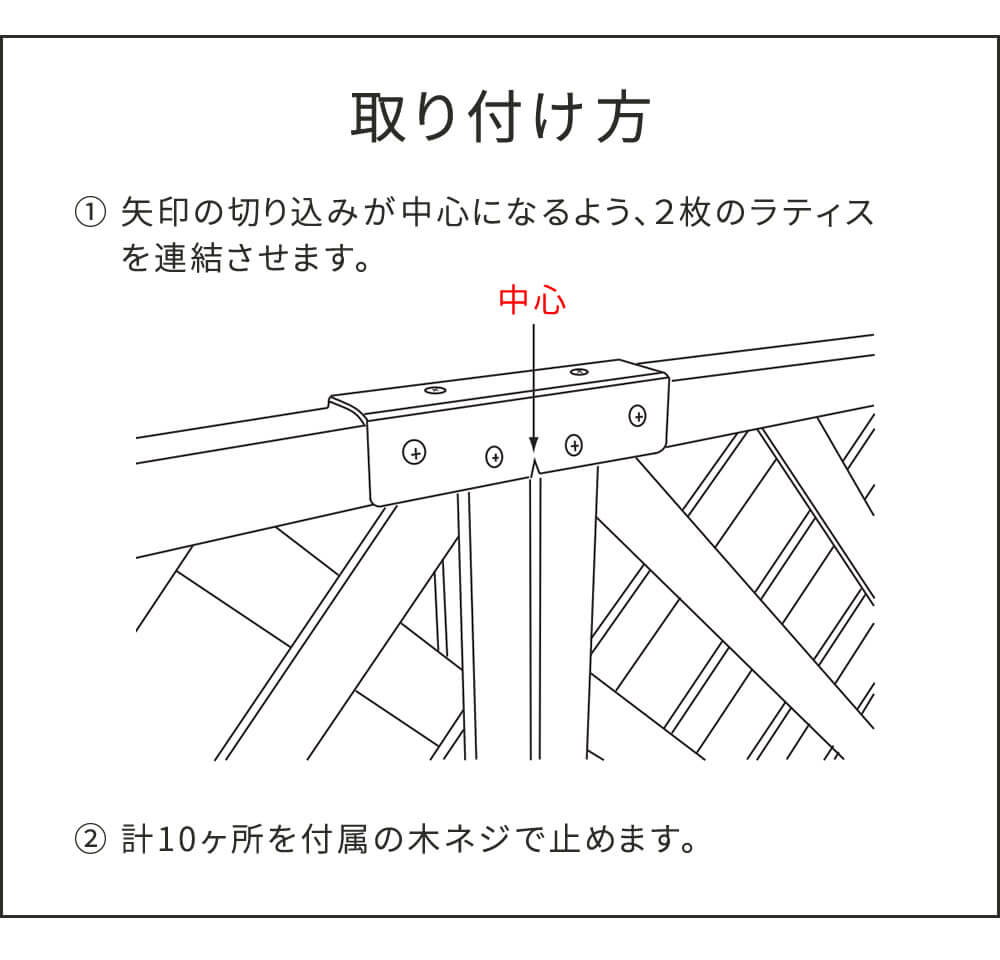 取り付け方

① 矢印の切り込みが中心になるよう、2枚のラティスを連結させます。

中心

② 計10ヶ所を付属の木ネジで止めます。