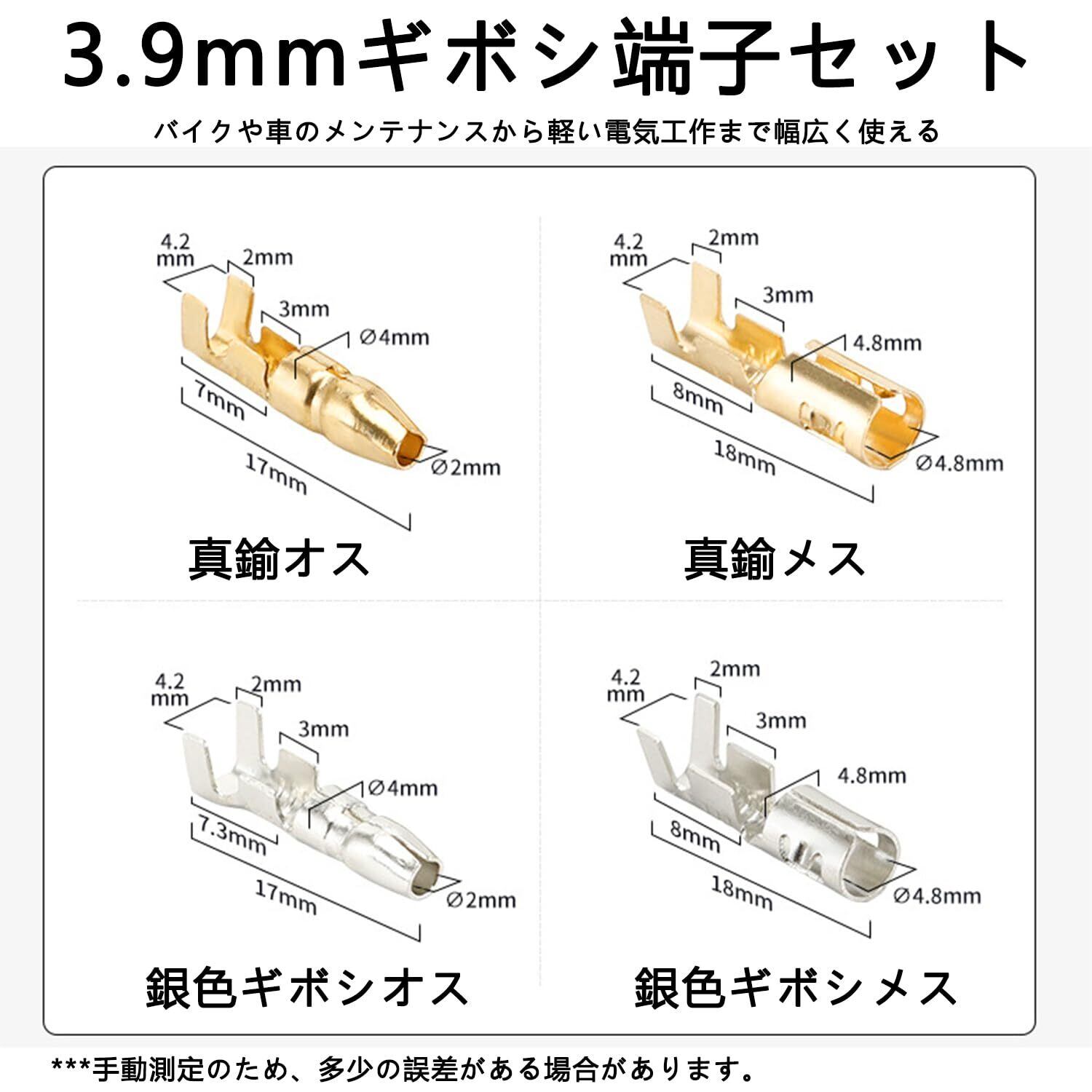 3.9mmギボシ端子セット

バイクや車のメンテナンスから軽い電気工作まで幅広く使える

4.2 mm
2mm
3mm
Ø4mm
7mm
17mm
Ø2mm

真鍮オス

4.2 mm
2mm
3mm
4.8mm
8mm
18mm
Ø4.8mm

真鍮メス

4.2 mm
2mm
3mm
Ø4mm
7.3mm
17mm
Ø2mm

銀色ギボシオス

4.2 mm
2mm
3mm
4.8mm
8mm
18mm
Ø4.8mm

銀色ギボシメス

***手動測定のため、多少の誤差がある場合があります。