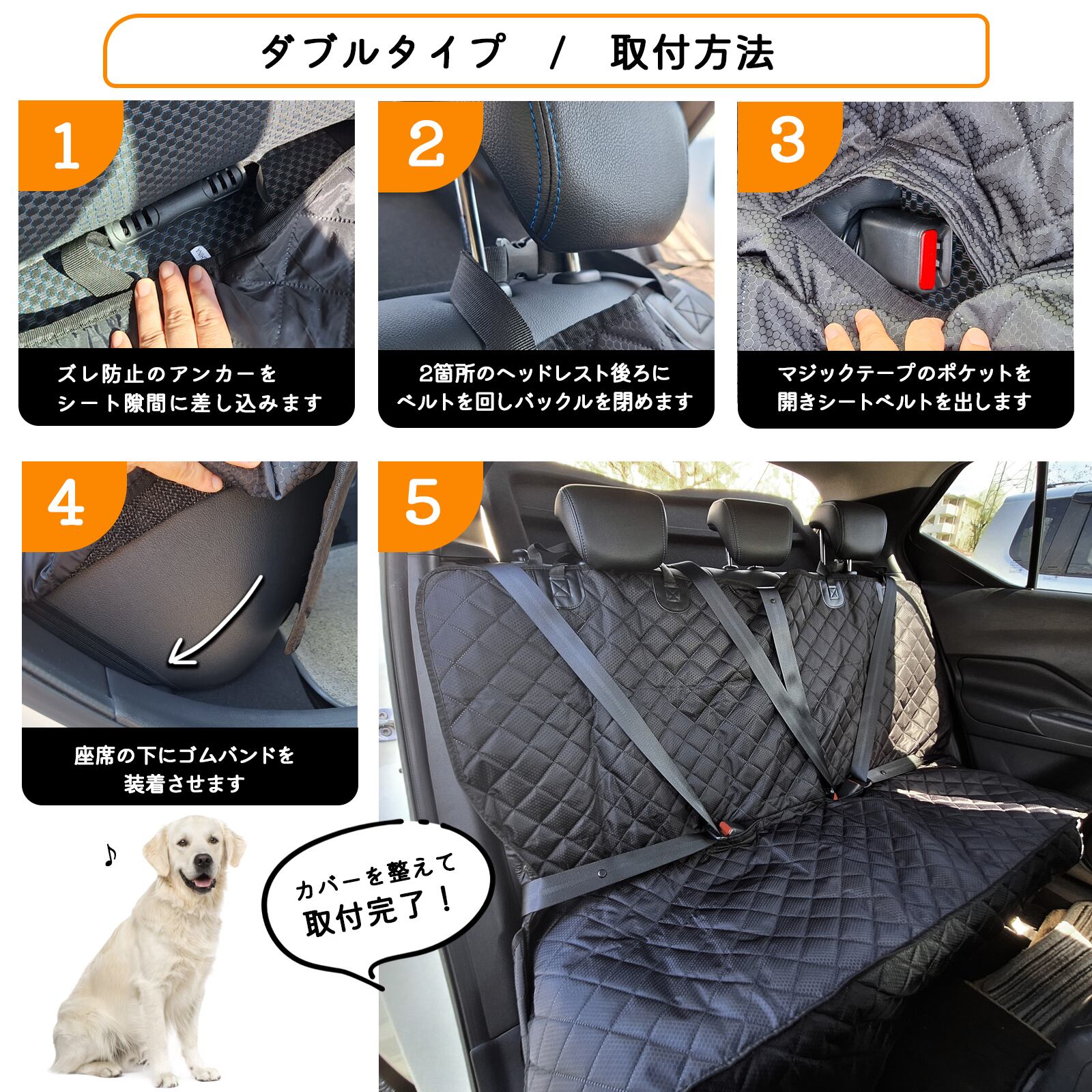 ダブルタイプ / 取付方法

1

ズレ防止のアンカーを
シート隙間に差し込みます

2

2箇所のヘッドレスト後ろに
ベルトを回しバックルを閉めます

3

マジックテープのポケットを
開きシートベルトを出します

4

座席の下にゴムバンドを
装着させます

5

♪

カバーを整えて
取付完了！