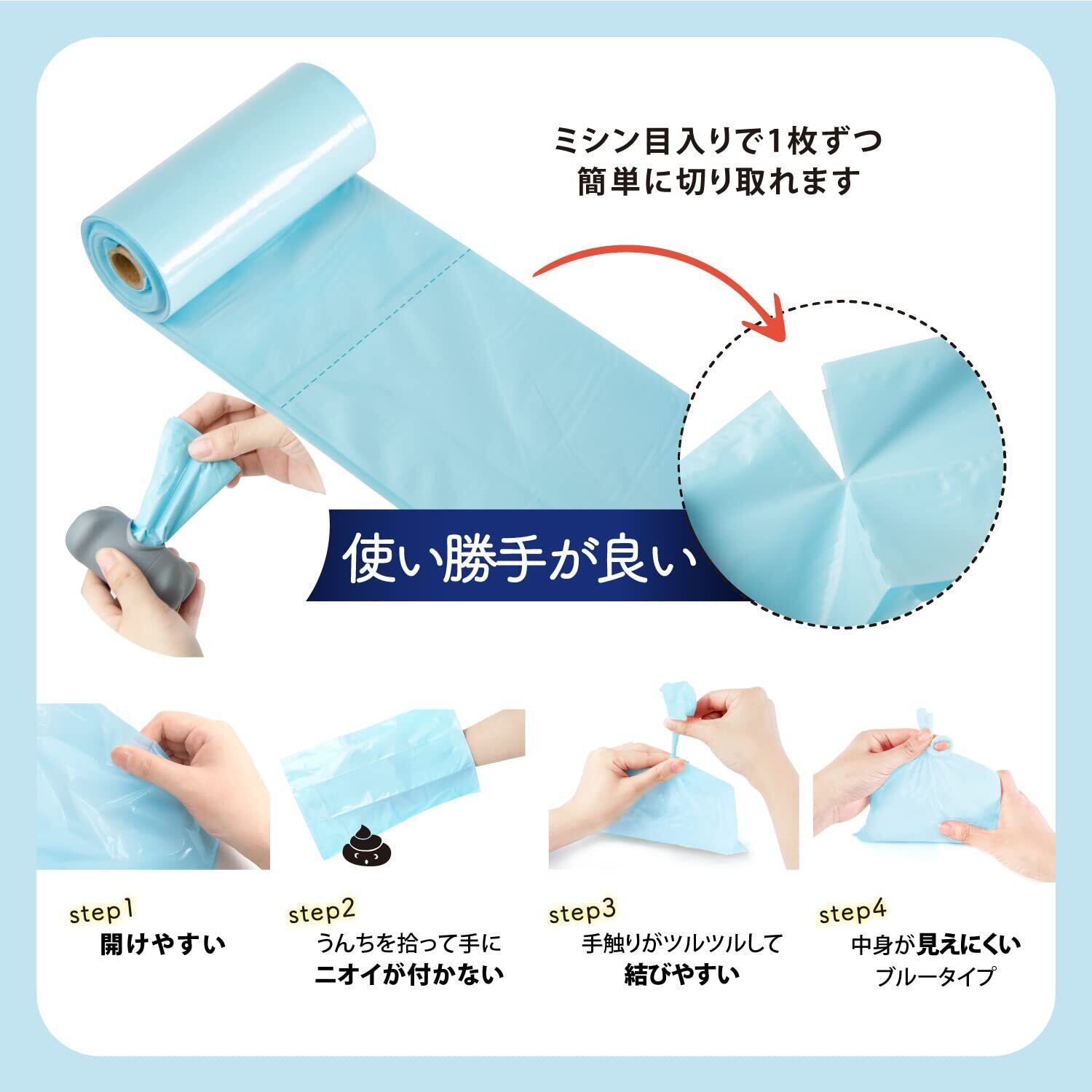 ミシン目入りで1枚ずつ
簡単に切り取れます

使い勝手が良い

step1
開けやすい

step2
うんちを拾って手に
ニオイが付かない

step3
手触りがツルツルして
結びやすい

step4
中身が見えにくい
ブルータイプ