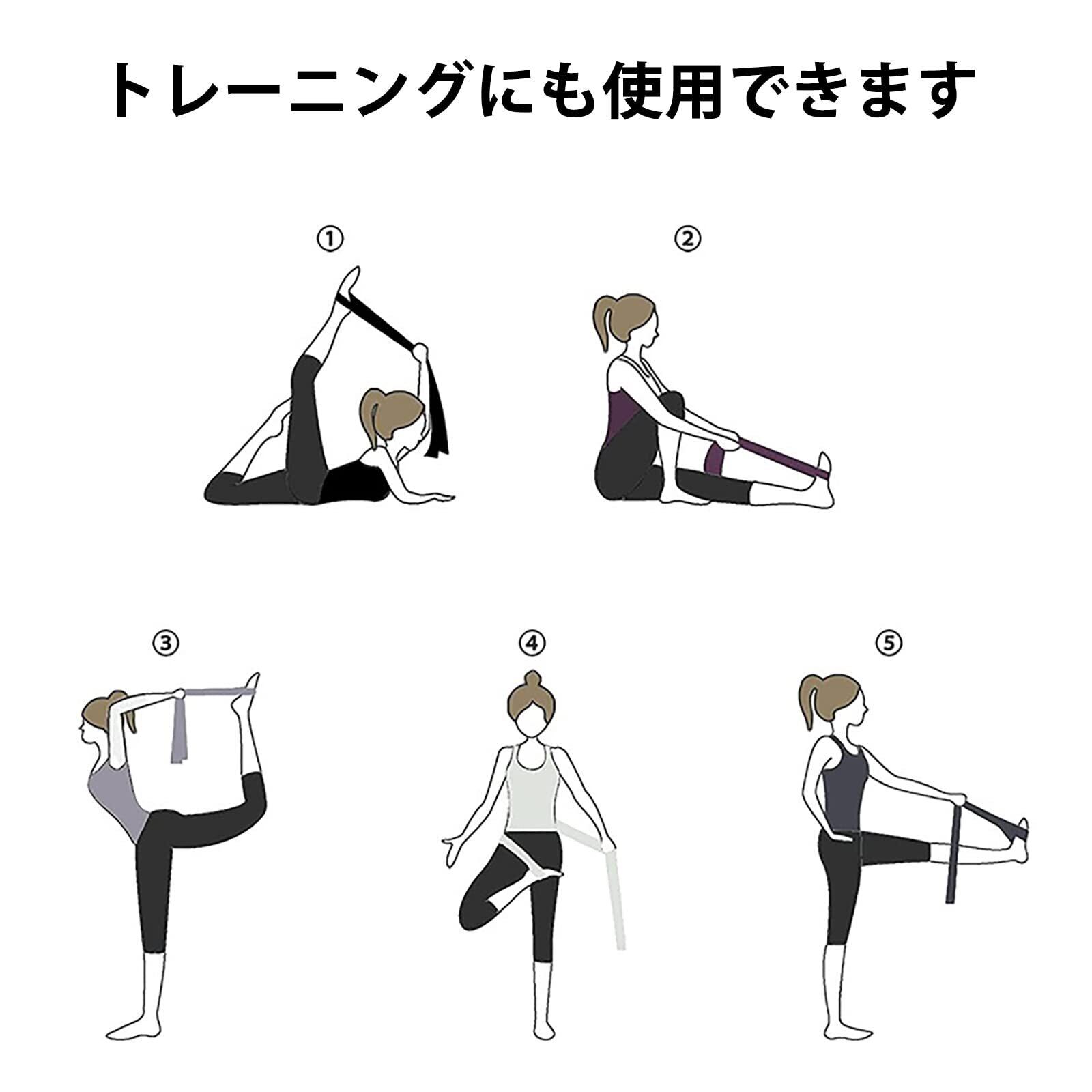 トレーニングにも使用できます

①

②

③

④

⑤