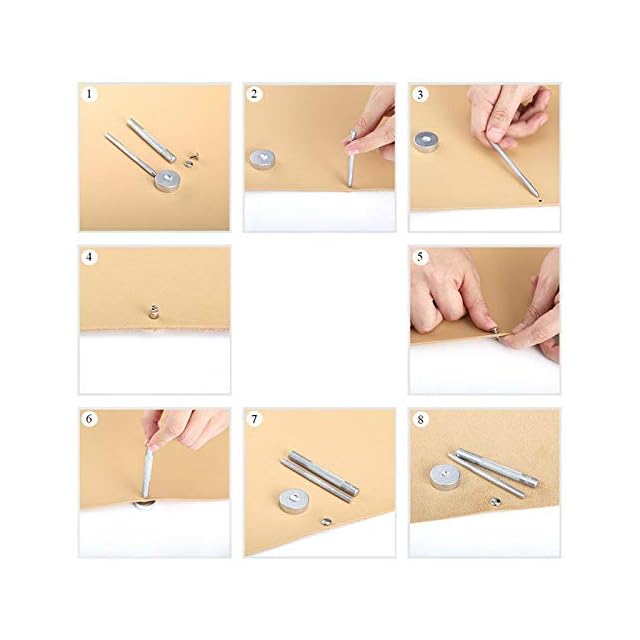 1

2

3

4

5

6

7

8