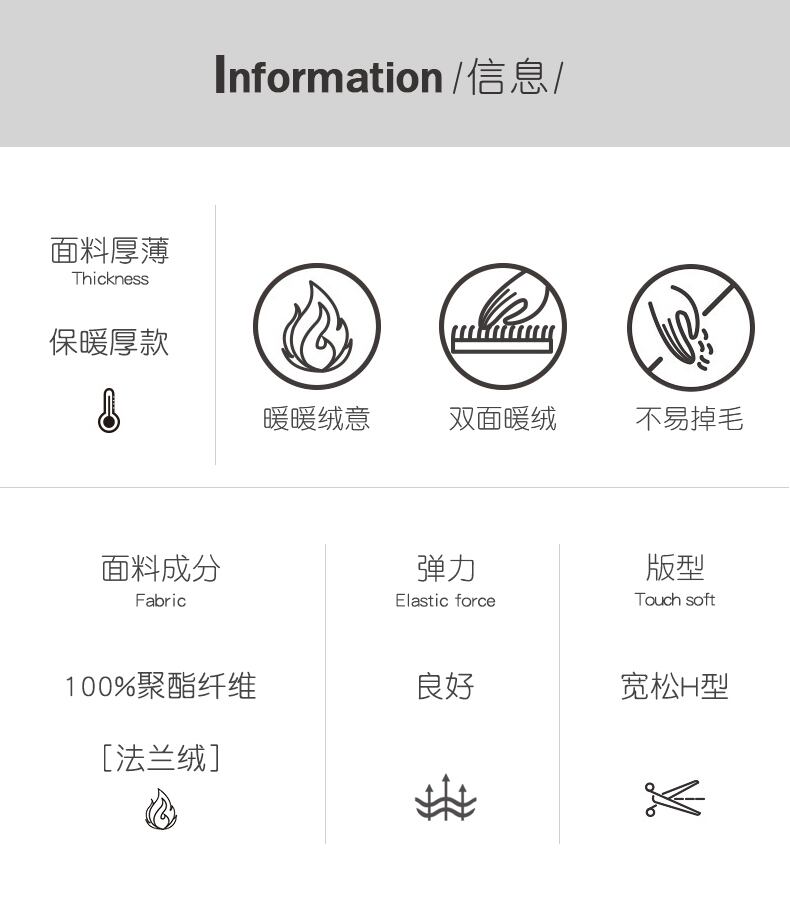 Information /信息/

面料厚薄
Thickness

保暖厚款

暖暖绒意

双面暖绒

不易掉毛

面料成分
Fabric

100%聚酯纤维

[法兰绒]

弹力
Elastic force

良好

版型
Touch soft

宽松H型