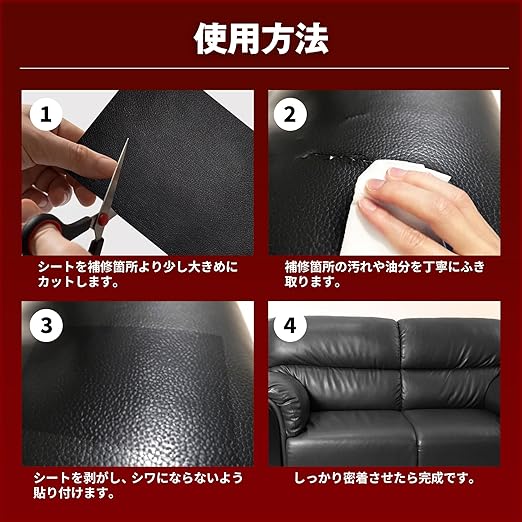 使用方法

1

シートを補修箇所より少し大きめにカットします。

2

補修箇所の汚れや油分を丁寧にふき取ります。

3

シートを剥がし、シワにならないよう貼り付けます。

4

しっかり密着させたら完成です。