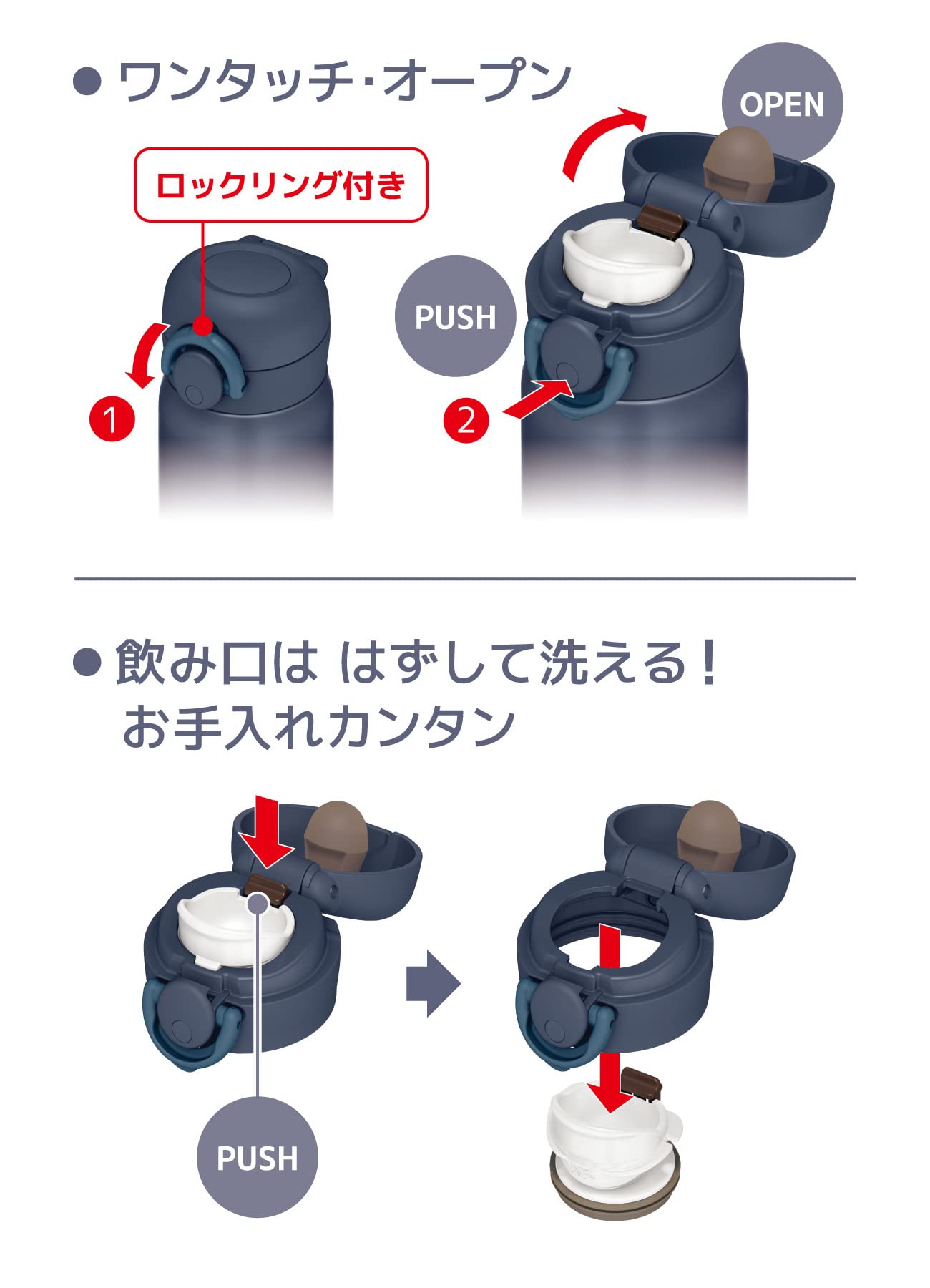 ● ワンタッチ･オープン

OPEN

ロックリング付き

PUSH

1

2

● 飲み口は はずして洗える！
お手入れカンタン

PUSH