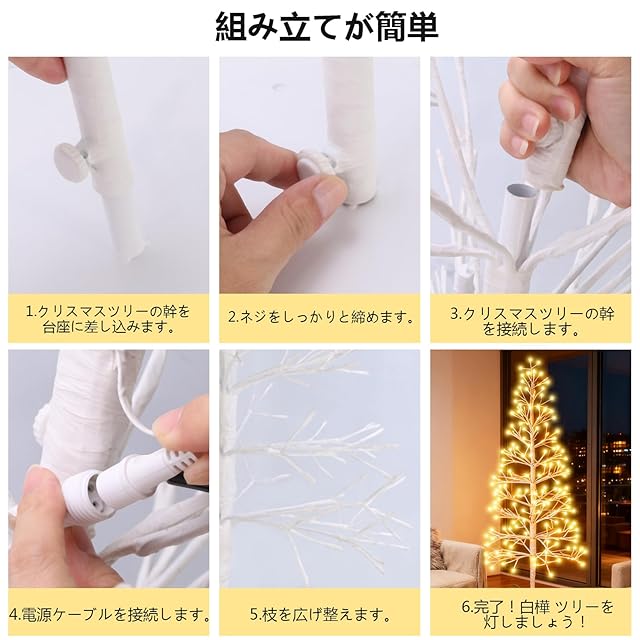 組み立てが簡単

1.クリスマスツリーの幹を台座に差し込みます。

2.ネジをしっかりと締めます。

3.クリスマスツリーの幹を接続します。

4.電源ケーブルを接続します。

5.枝を広げ整えます。

6.完了！白樺 ツリーを灯しましょう！