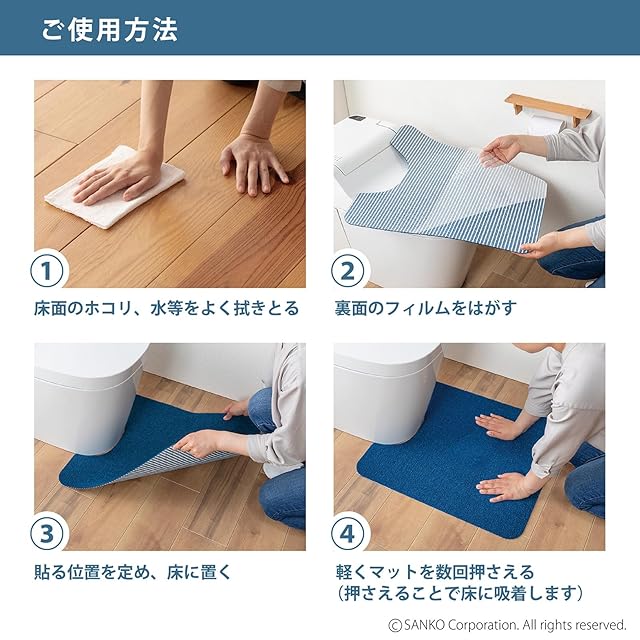 ご使用方法

1
床面のホコリ、水等をよく拭きとる

2
裏面のフィルムをはがす

3
貼る位置を定め、床に置く

4
軽くマットを数回押さえる
（押さえることで床に吸着します）

©SANKO Corporation. All rights reserved.