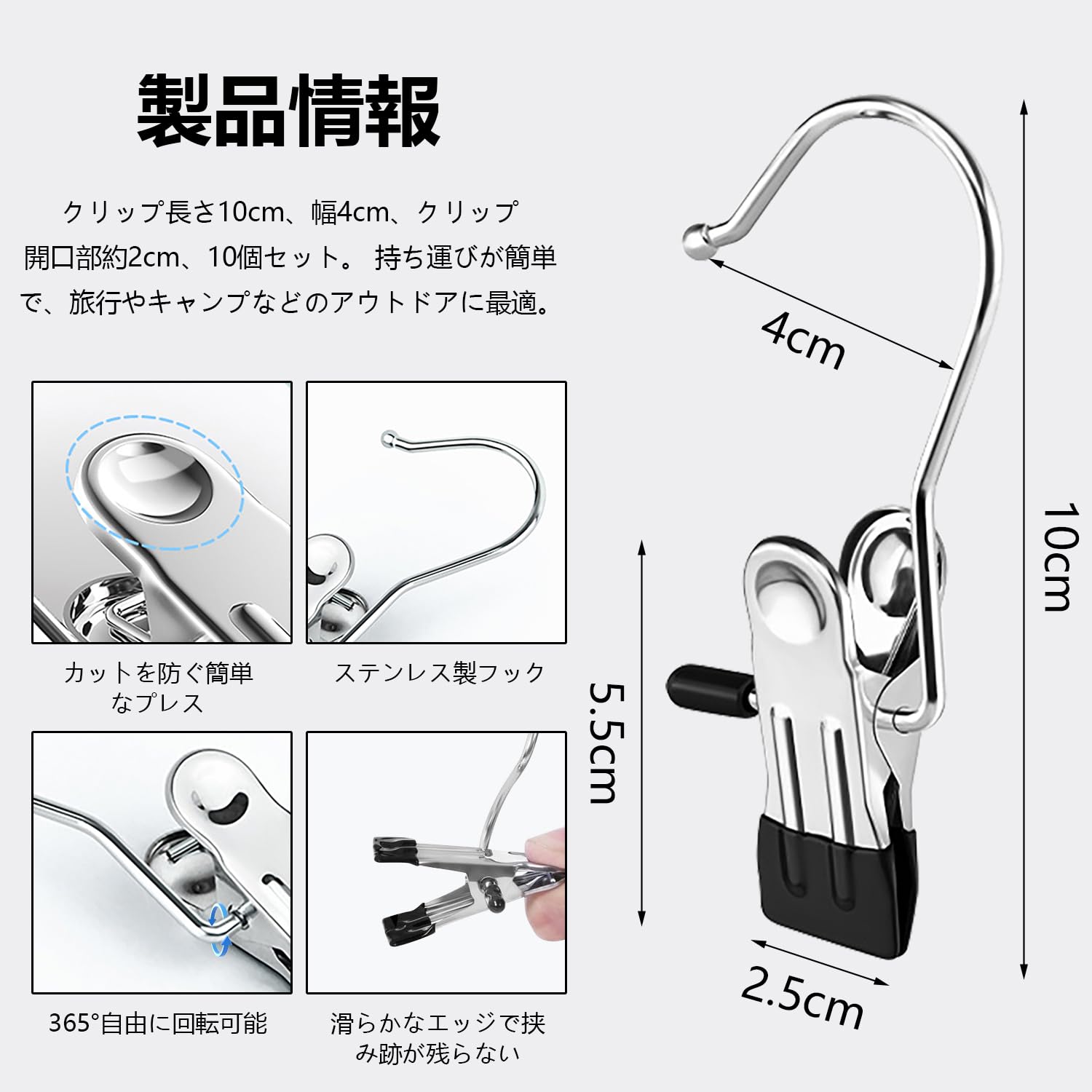 製品情報

クリップ長さ10cm、幅4cm、クリップ開口部約2cm、10個セット。 持ち運びが簡単で、旅行やキャンプなどのアウトドアに最適。

カットを防ぐ簡単なプレス

ステンレス製フック

365°自由に回転可能

滑らかなエッジで挟み跡が残らない

4cm

10cm

5.5cm

2.5cm