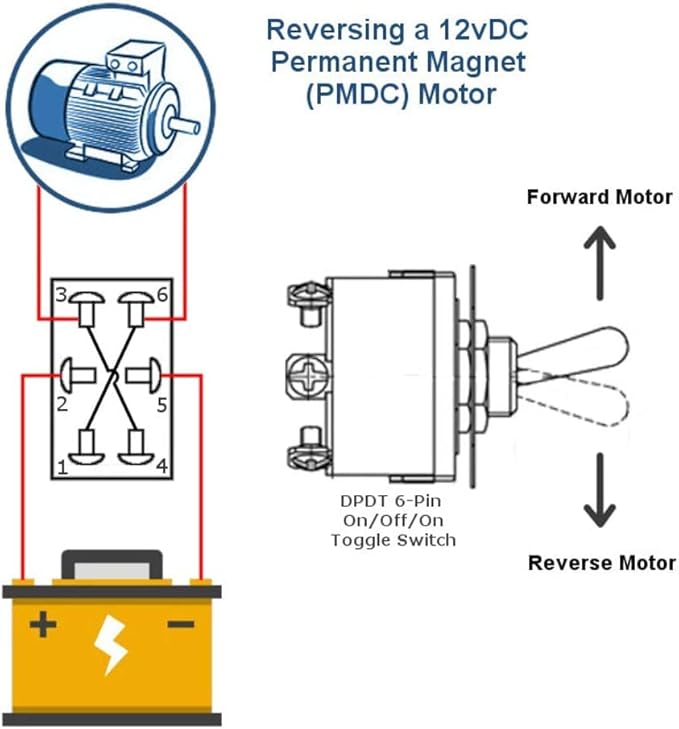 Reversing a 12vDC Permanent Magnet (PMDC) Motor

Forward Motor

3
6
2
5
1
4

DPDT 6-Pin
On/Off/On
Toggle Switch

Reverse Motor

+
−