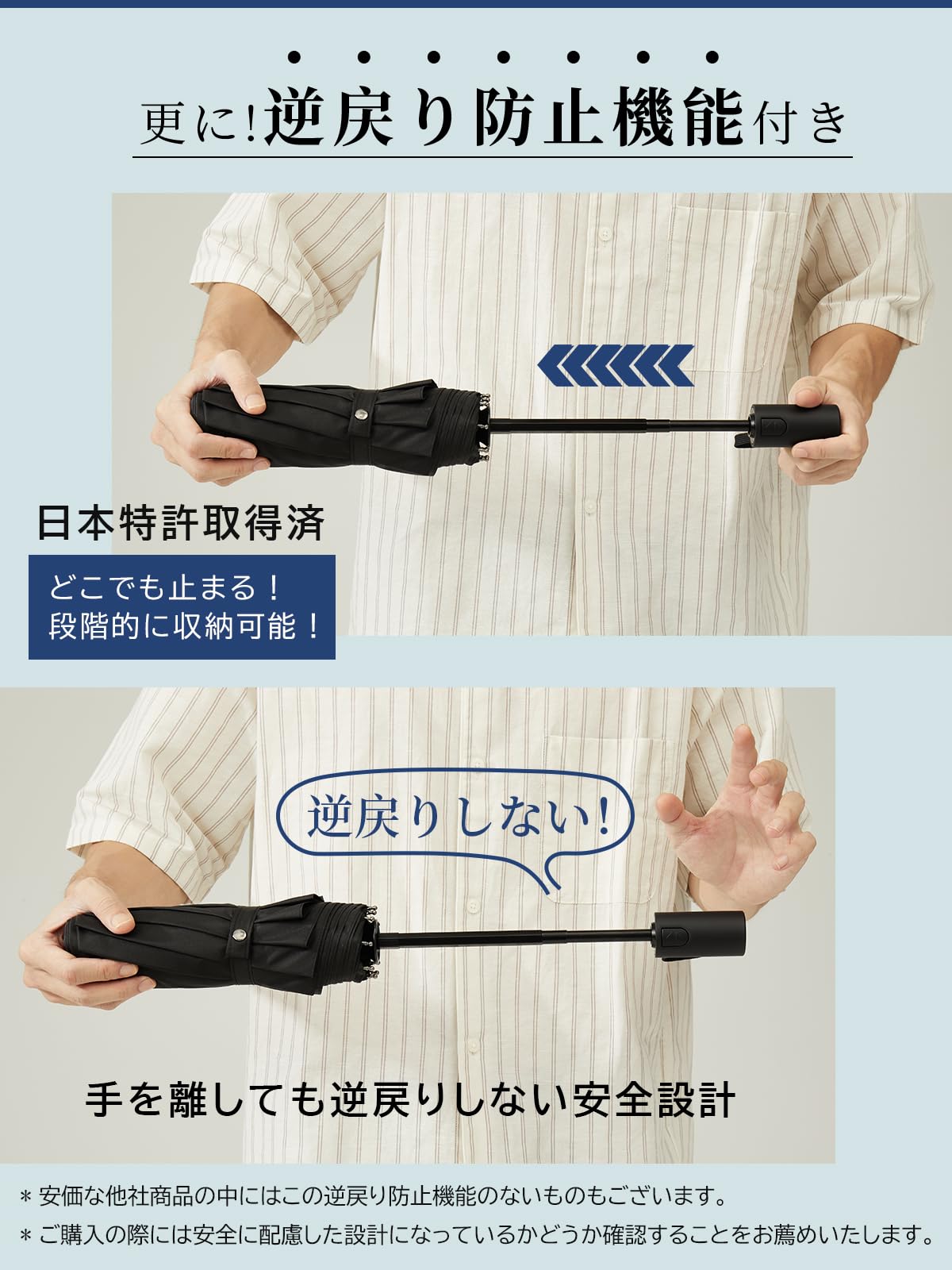 更に!逆戻り防止機能付き

日本特許取得済

どこでも止まる！
段階的に収納可能！

逆戻りしない!

手を離しても逆戻りしない安全設計

＊安価な他社商品の中にはこの逆戻り防止機能のないものもございます。
＊ご購入の際には安全に配慮した設計になっているかどうか確認することをお薦めいたします。