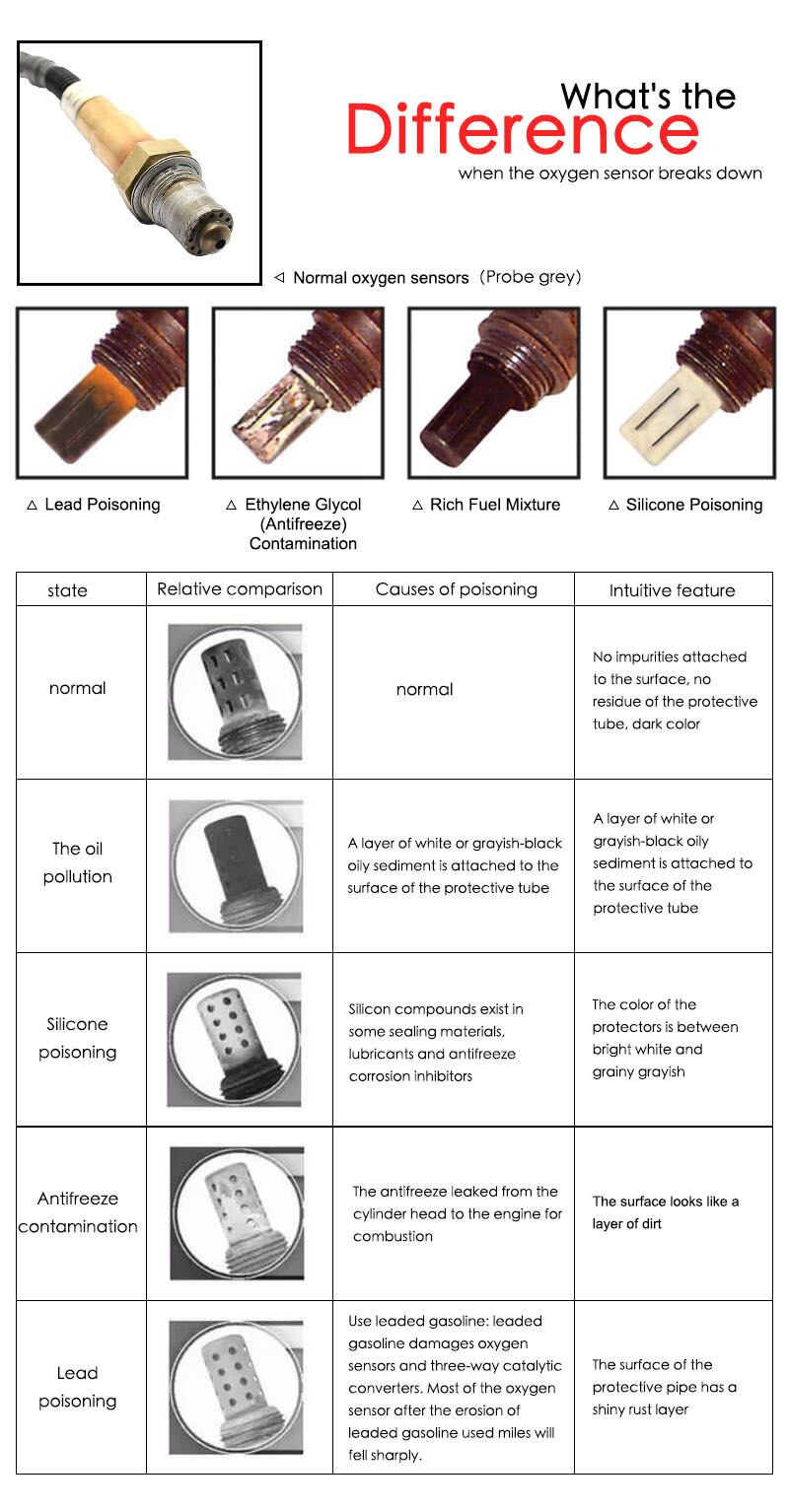 What's the Difference
when the oxygen sensor breaks down

◁ Normal oxygen sensors (Probe grey)

△ Lead Poisoning

△ Ethylene Glycol (Antifreeze) Contamination

△ Rich Fuel Mixture

△ Silicone Poisoning

| state | Relative comparison | Causes of poisoning | Intuitive feature |
|---|---|---|---|
| normal | | normal | No impurities attached to the surface, no residue of the protective tube, dark color |
| The oil pollution | | A layer of white or grayish-black oily sediment is attached to the surface of the protective tube | A layer of white or grayish-black oily sediment is attached to the surface of the protective tube |
| Silicone poisoning | | Silicon compounds exist in some sealing materials, lubricants and antifreeze corrosion inhibitors | The color of the protectors is between bright white and grainy grayish |
| Antifreeze contamination | | The antifreeze leaked from the cylinder head to the engine for combustion | The surface looks like a layer of dirt |
| Lead poisoning | | Use leaded gasoline: leaded gasoline damages oxygen sensors and three-way catalytic converters. Most of the oxygen sensor after the erosion of leaded gasoline used miles will fell sharply. | The surface of the protective pipe has a shiny rust layer |