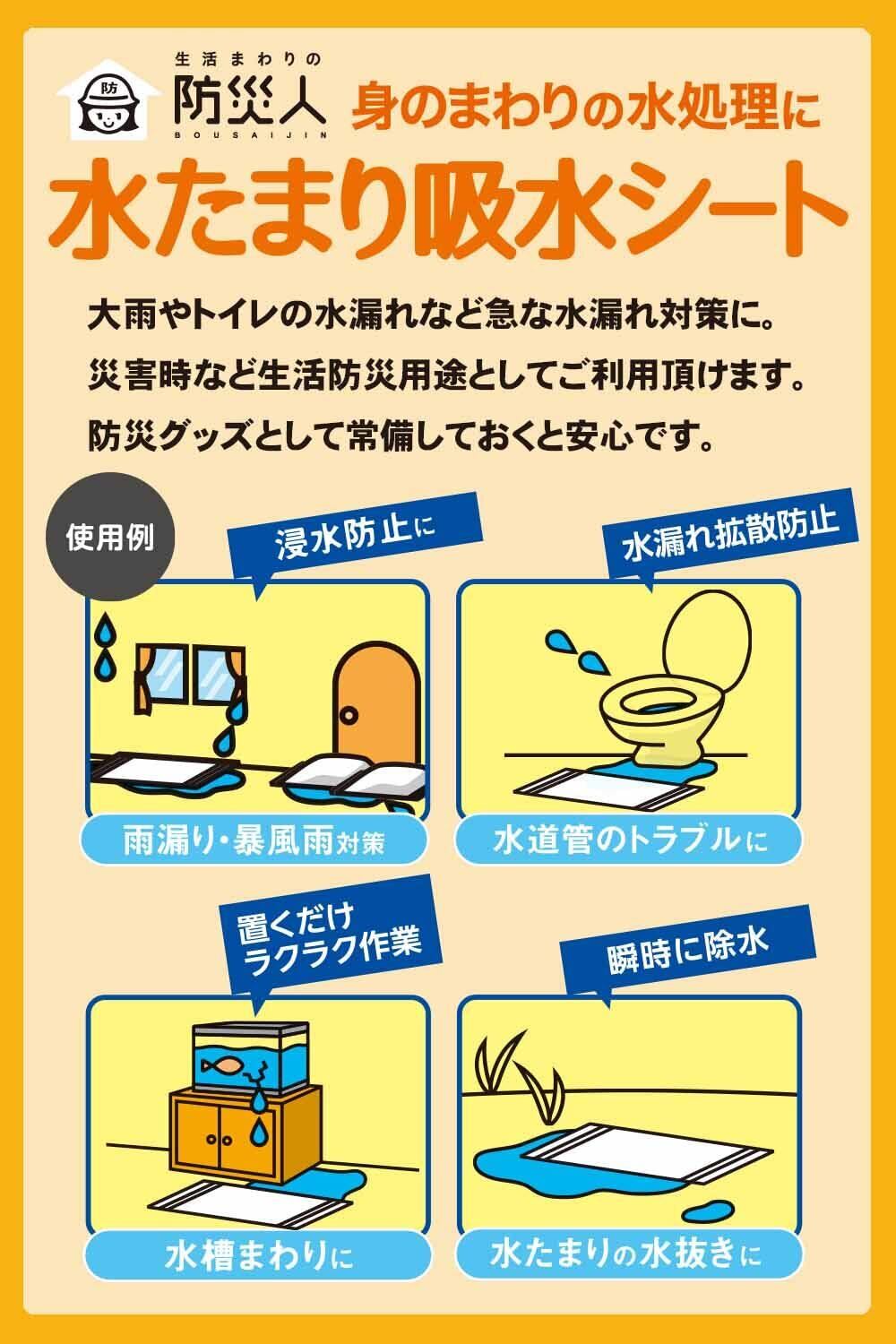 防
生活まわりの
防災人
BOUSAIJIN
身のまわりの水処理に

水たまり吸水シート

大雨やトイレの水漏れなど急な水漏れ対策に。
災害時など生活防災用途としてご利用頂けます。
防災グッズとして常備しておくと安心です。

使用例

浸水防止に

雨漏り・暴風雨対策

水漏れ拡散防止

水道管のトラブルに

置くだけ
ラクラク作業

水槽まわりに

瞬時に除水

水たまりの水抜きに