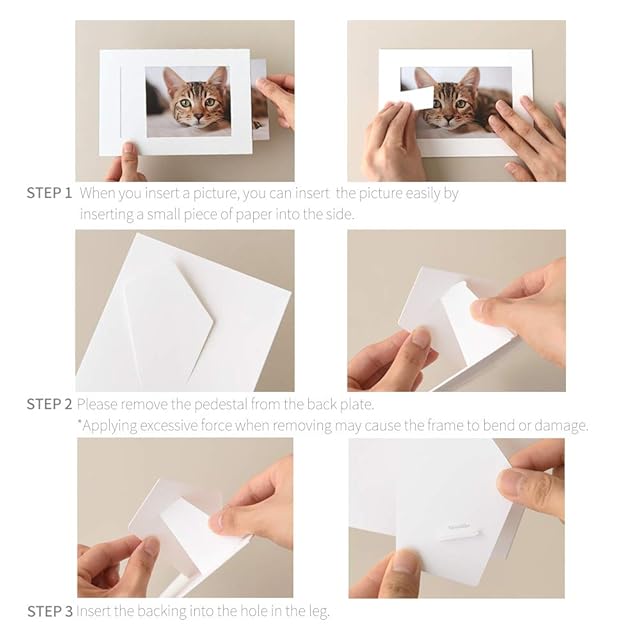 STEP 1 When you insert a picture, you can insert the picture easily by inserting a small piece of paper into the side.

STEP 2 Please remove the pedestal from the back plate.
*Applying excessive force when removing may cause the frame to bend or damage.

STEP 3 Insert the backing into the hole in the leg.