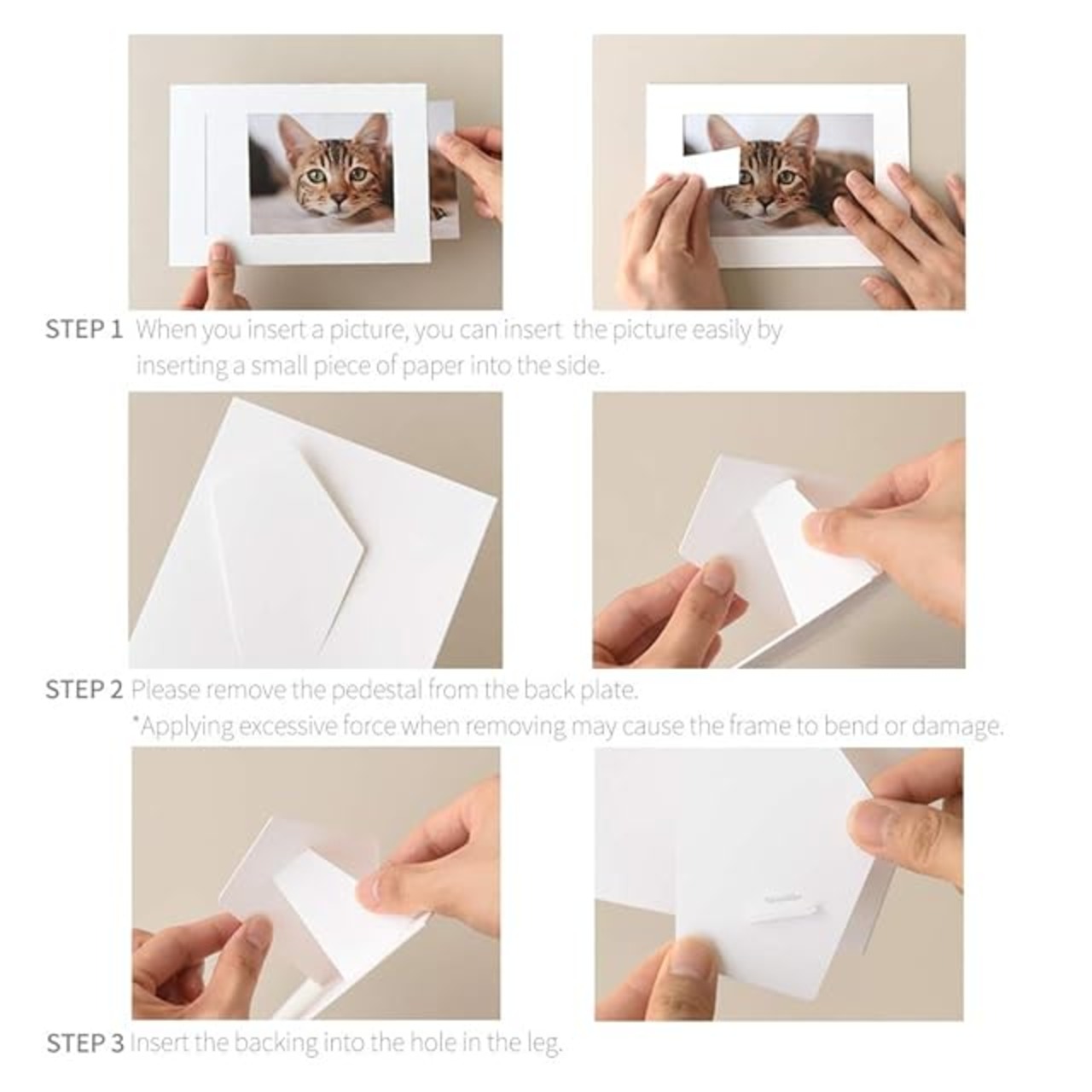 STEP 1 When you insert a picture, you can insert the picture easily by inserting a small piece of paper into the side.

STEP 2 Please remove the pedestal from the back plate.
*Applying excessive force when removing may cause the frame to bend or damage.

STEP 3 Insert the backing into the hole in the leg.