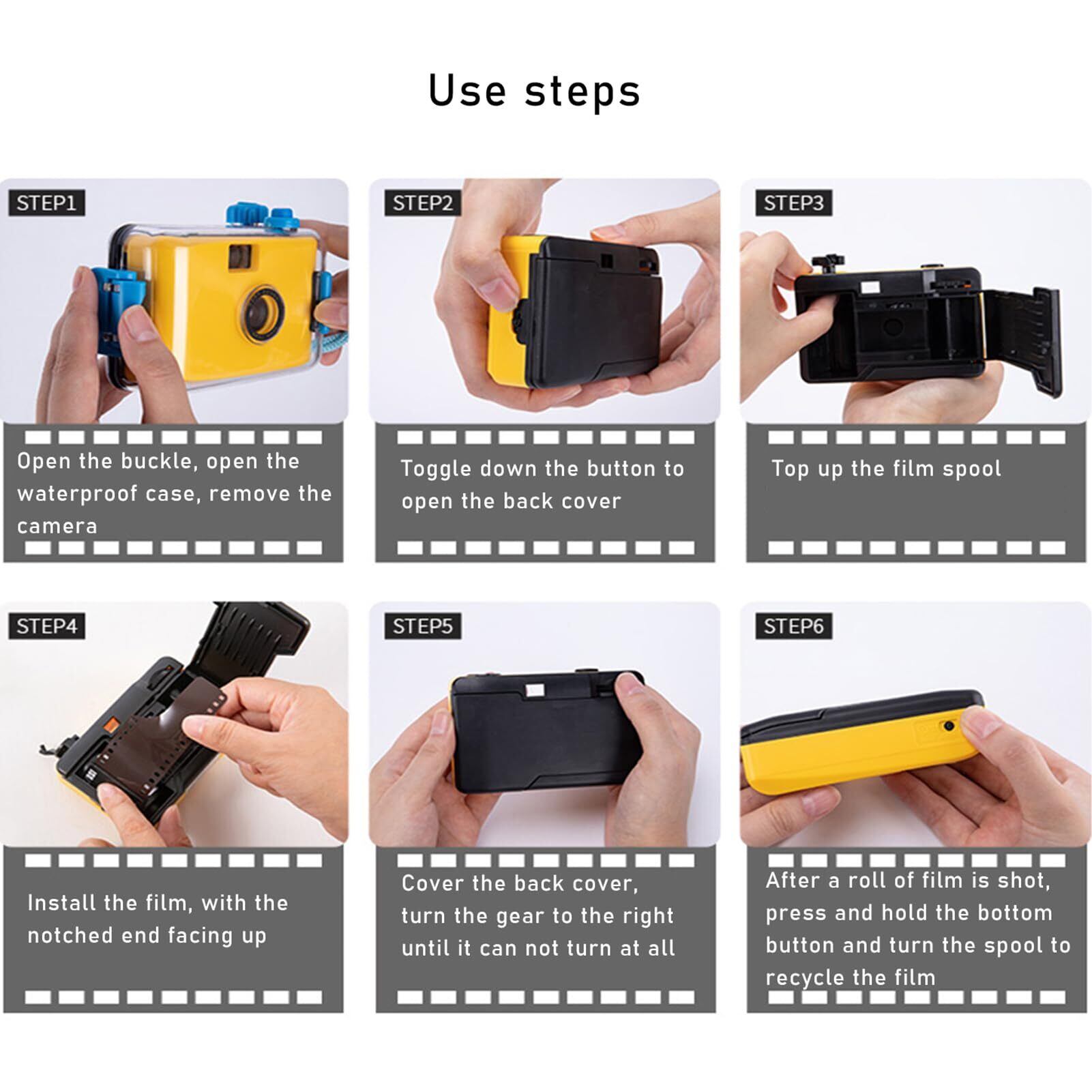 Use steps

STEP1

Open the buckle, open the waterproof case, remove the camera

STEP2

Toggle down the button to open the back cover

STEP3

Top up the film spool

STEP4

Install the film, with the notched end facing up

STEP5

Cover the back cover, turn the gear to the right until it can not turn at all

STEP6

After a roll of film is shot, press and hold the bottom button and turn the spool to recycle the film