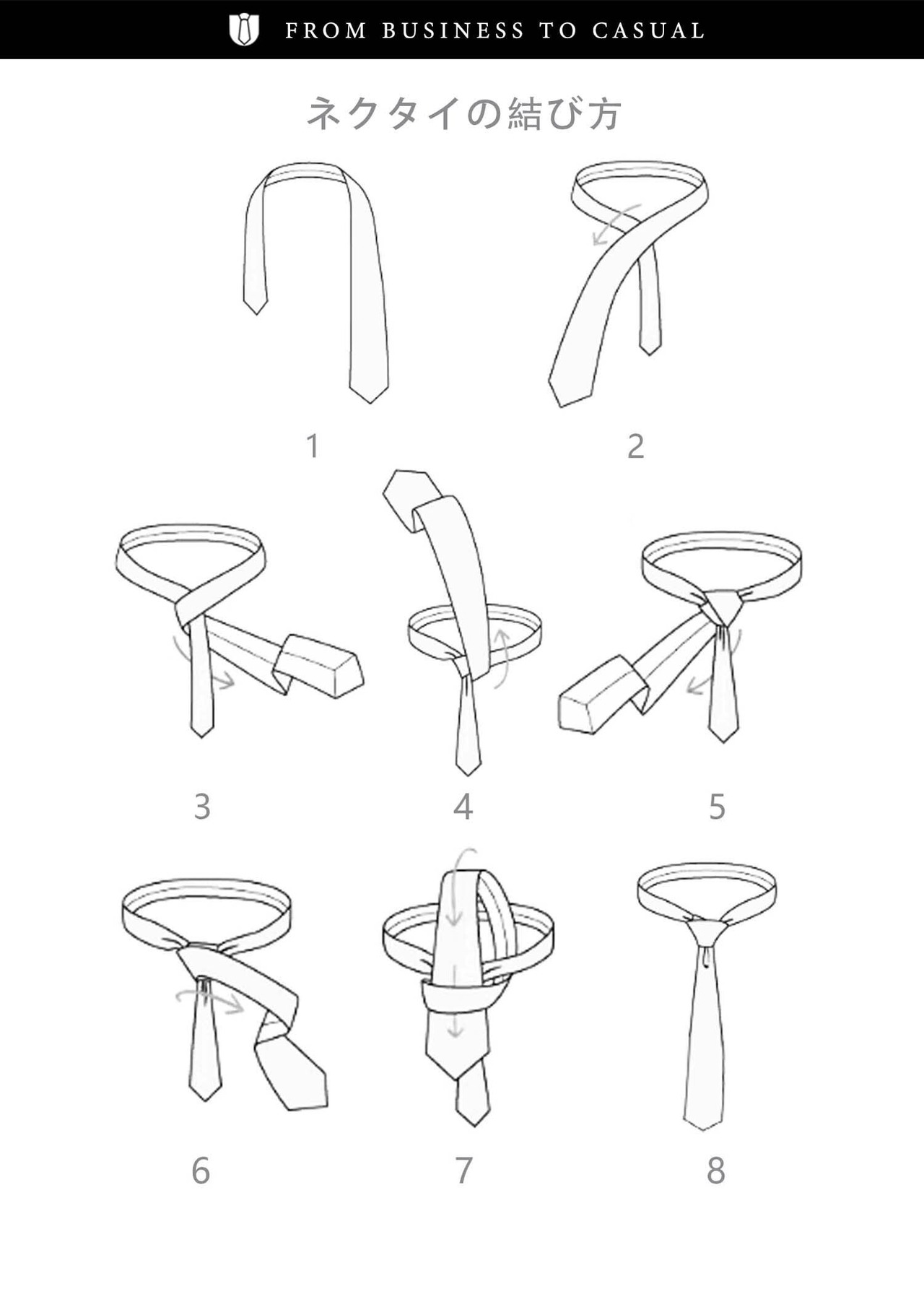 FROM BUSINESS TO CASUAL

ネクタイの結び方

1

2

3

4

5

6

7

8