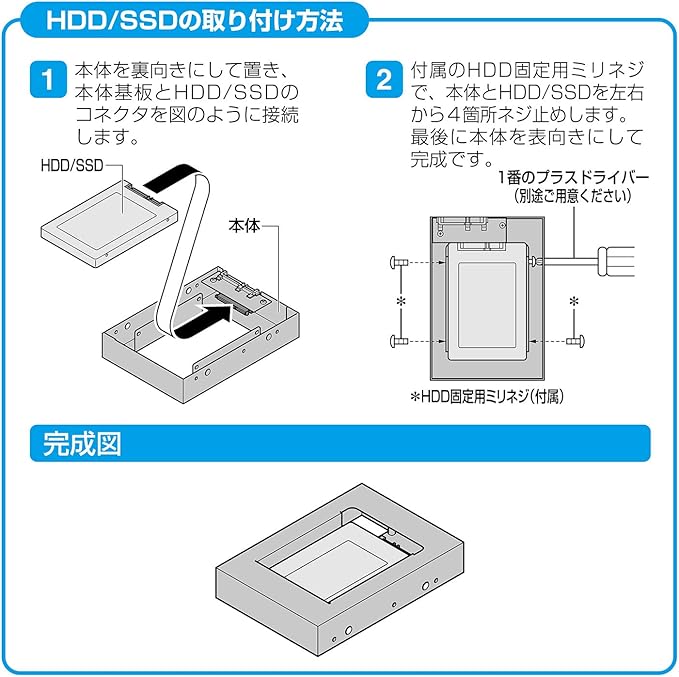 HDD/SSDの取り付け方法

1 本体を裏向きにして置き、本体基板とHDD/SSDのコネクタを図のように接続します。

HDD/SSD

本体

2 付属のHDD固定用ミリネジで、本体とHDD/SSDを左右から4箇所ネジ止めします。最後に本体を表向きにして完成です。

1番のプラスドライバー
（別途ご用意ください）

＊

＊

＊HDD固定用ミリネジ（付属）

完成図