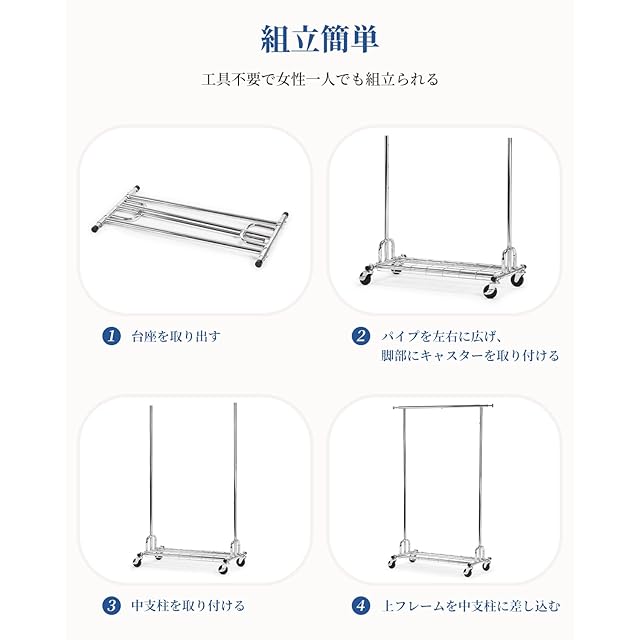 組立簡単

工具不要で女性一人でも組立られる

1 台座を取り出す

2 パイプを左右に広げ、脚部にキャスターを取り付ける

3 中支柱を取り付ける

4 上フレームを中支柱に差し込む