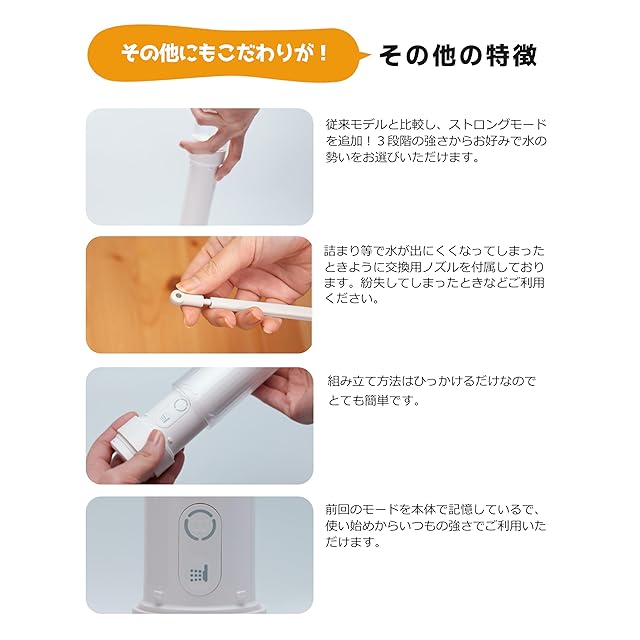 その他にもこだわりが！

その他の特徴

従来モデルと比較し、ストロングモードを追加！３段階の強さからお好みで水の勢いをお選びいただけます。

詰まり等で水が出にくくなってしまったときように交換用ノズルを付属しております。紛失してしまったときなどご利用ください。

組み立て方法はひっかけるだけなのでとても簡単です。

前回のモードを本体で記憶しているで、使い始めからいつもの強さでご利用いただけます。