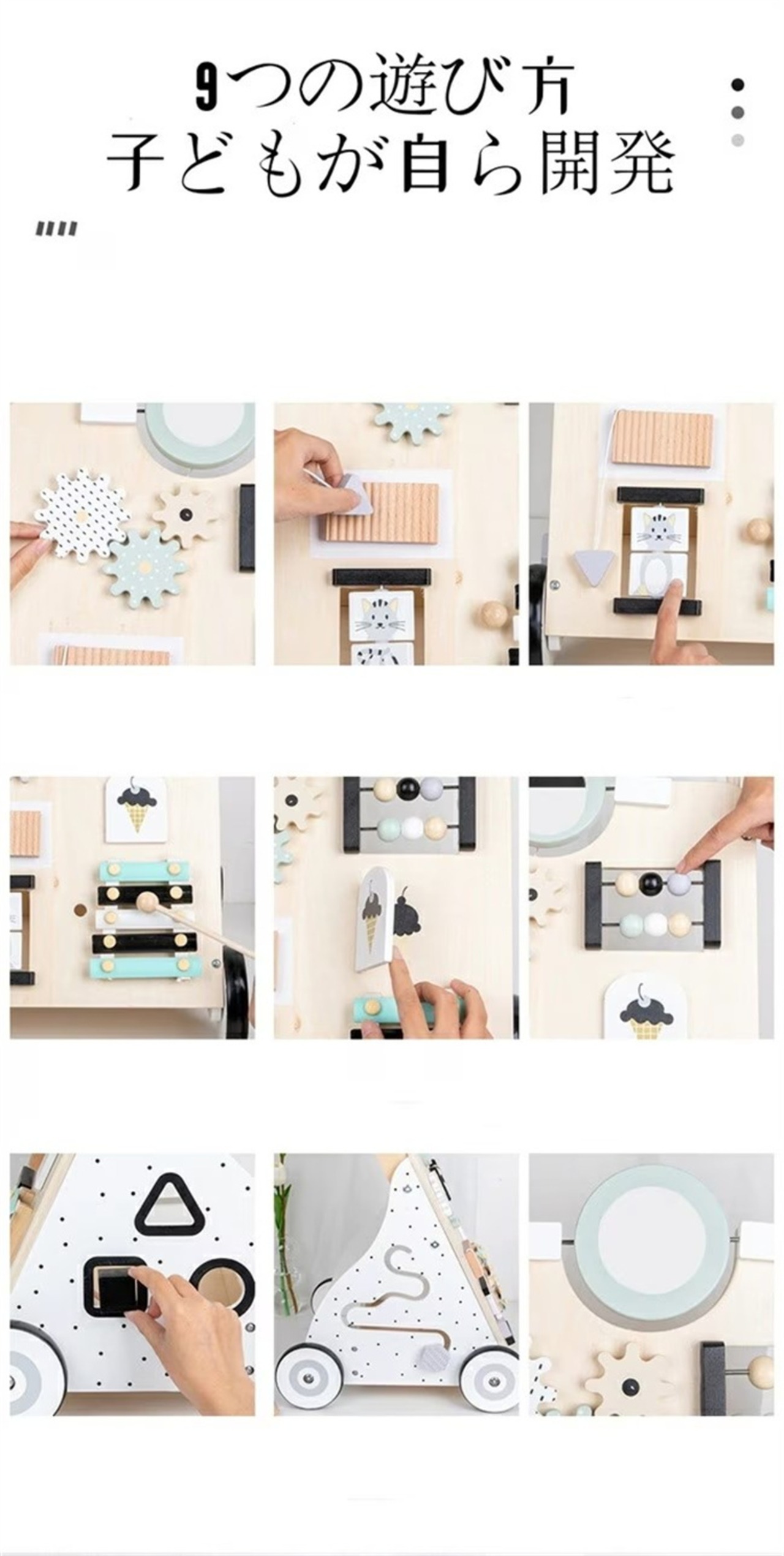 9つの遊び方
子どもが自ら開発