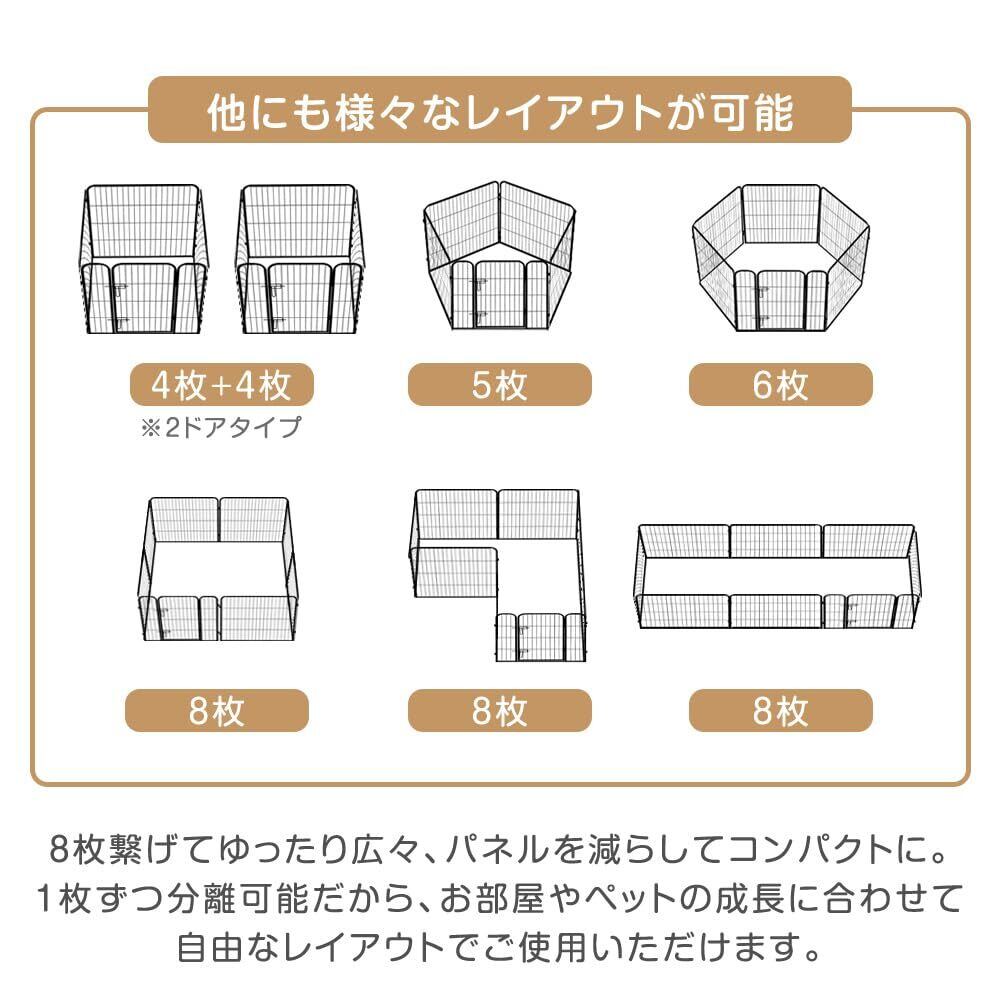 他にも様々なレイアウトが可能

4枚+4枚
※2ドアタイプ

5枚

6枚

8枚

8枚

8枚

8枚繋げてゆったり広々、パネルを減らしてコンパクトに。1枚ずつ分離可能だから、お部屋やペットの成長に合わせて自由なレイアウトでご使用いただけます。