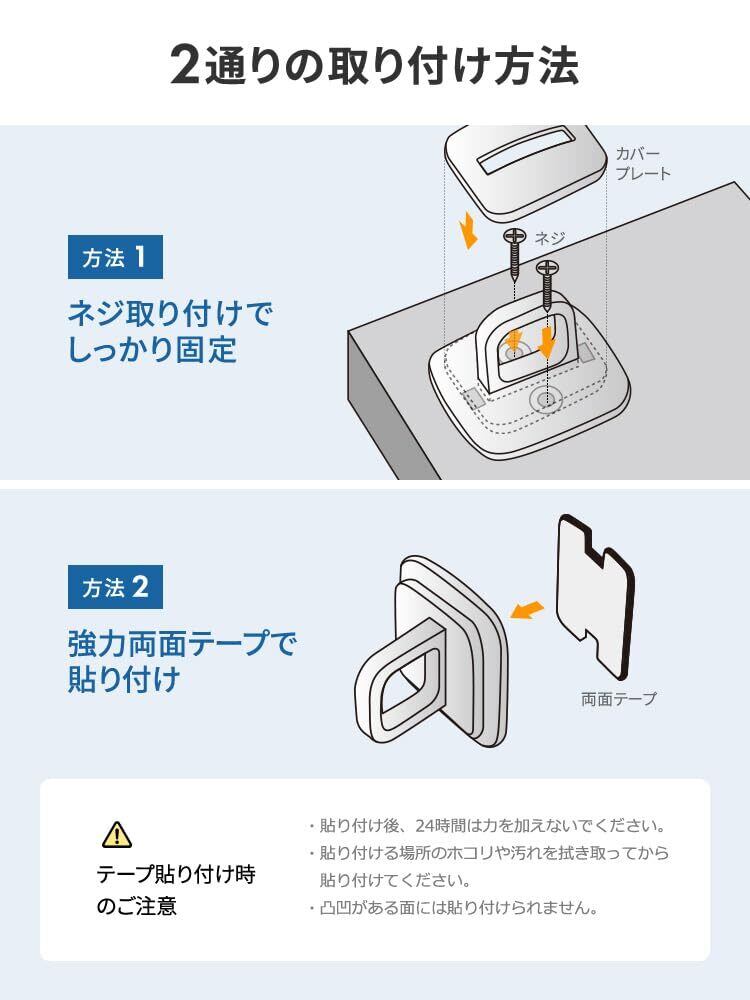 2通りの取り付け方法

方法 1

ネジ取り付けでしっかり固定

カバープレート

ネジ

方法 2

強力両面テープで貼り付け

両面テープ

テープ貼り付け時のご注意

・貼り付け後、24時間は力を加えないでください。
・貼り付ける場所のホコリや汚れを拭き取ってから貼り付けてください。
・凸凹がある面には貼り付けられません。