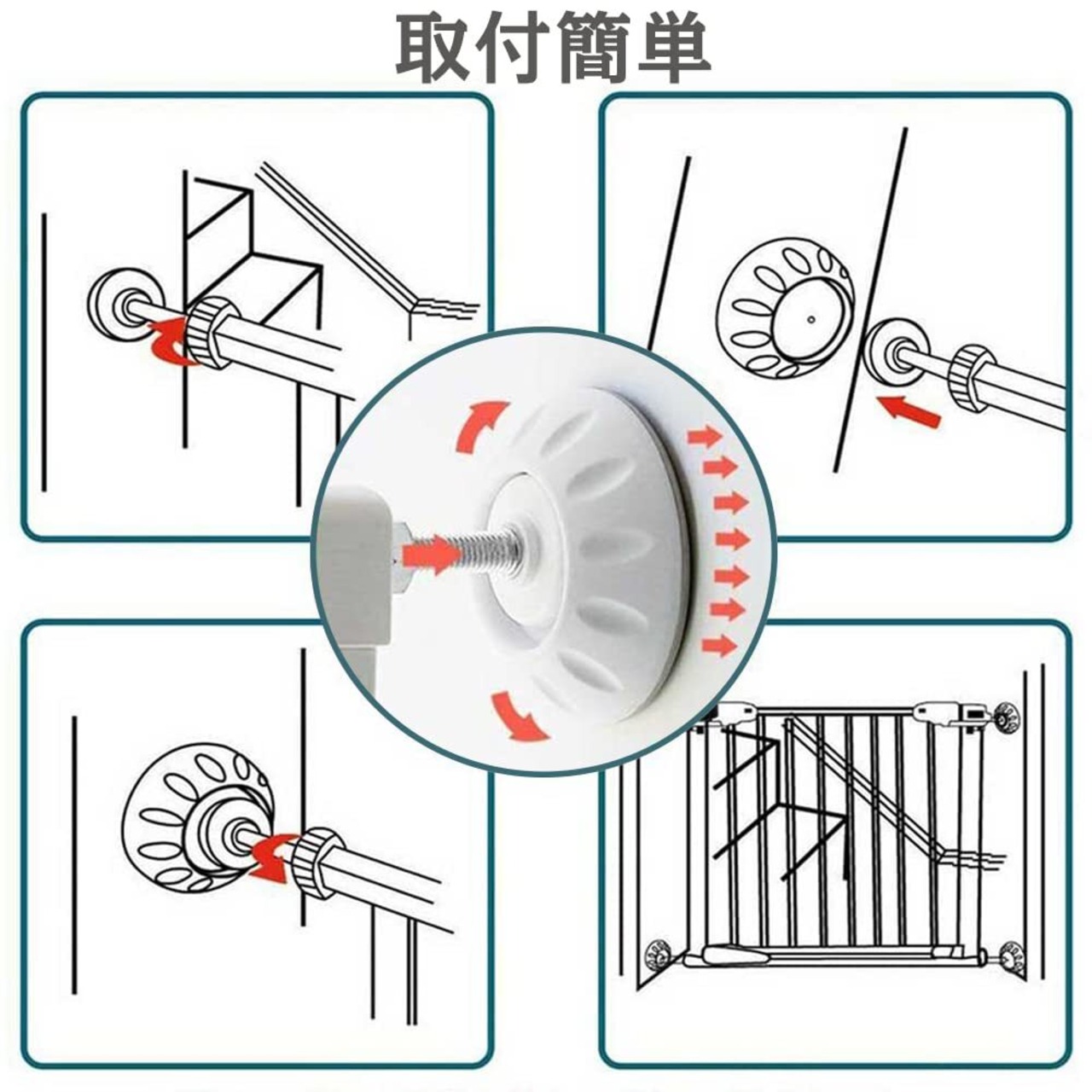 取付簡単