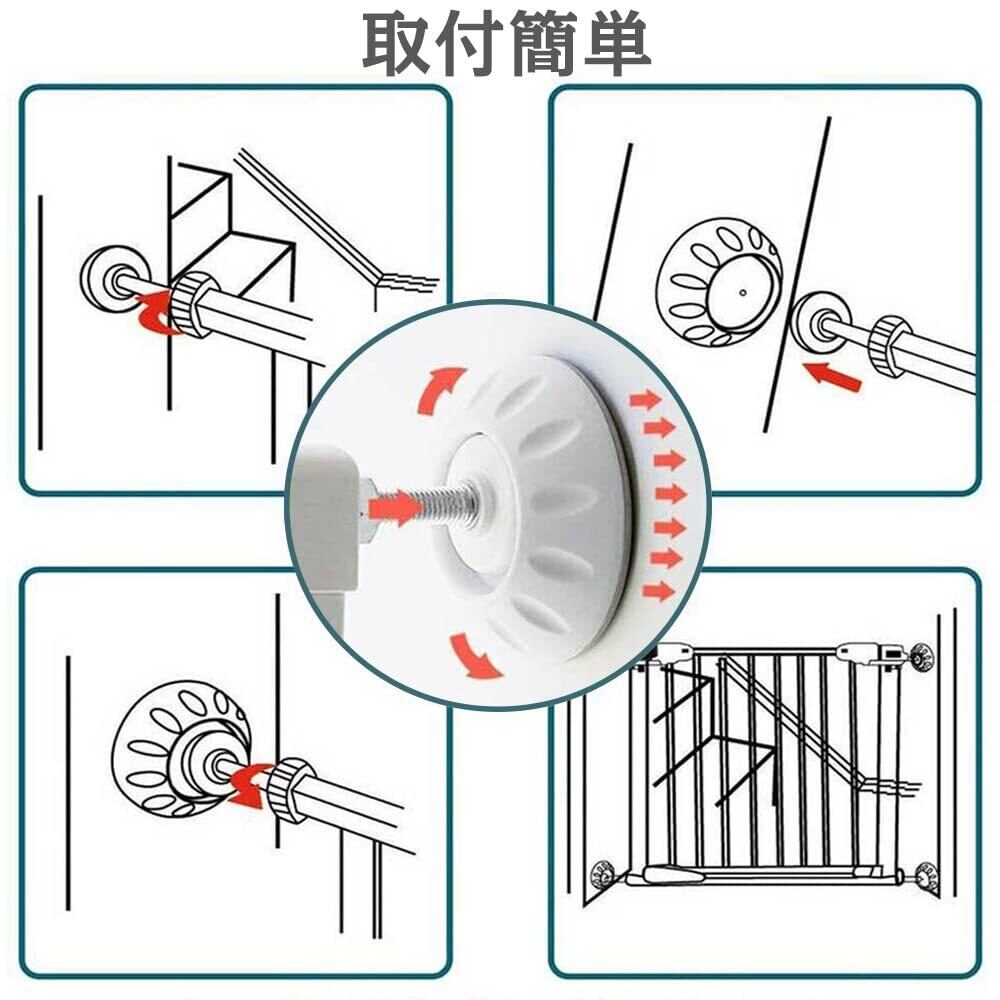 取付簡単