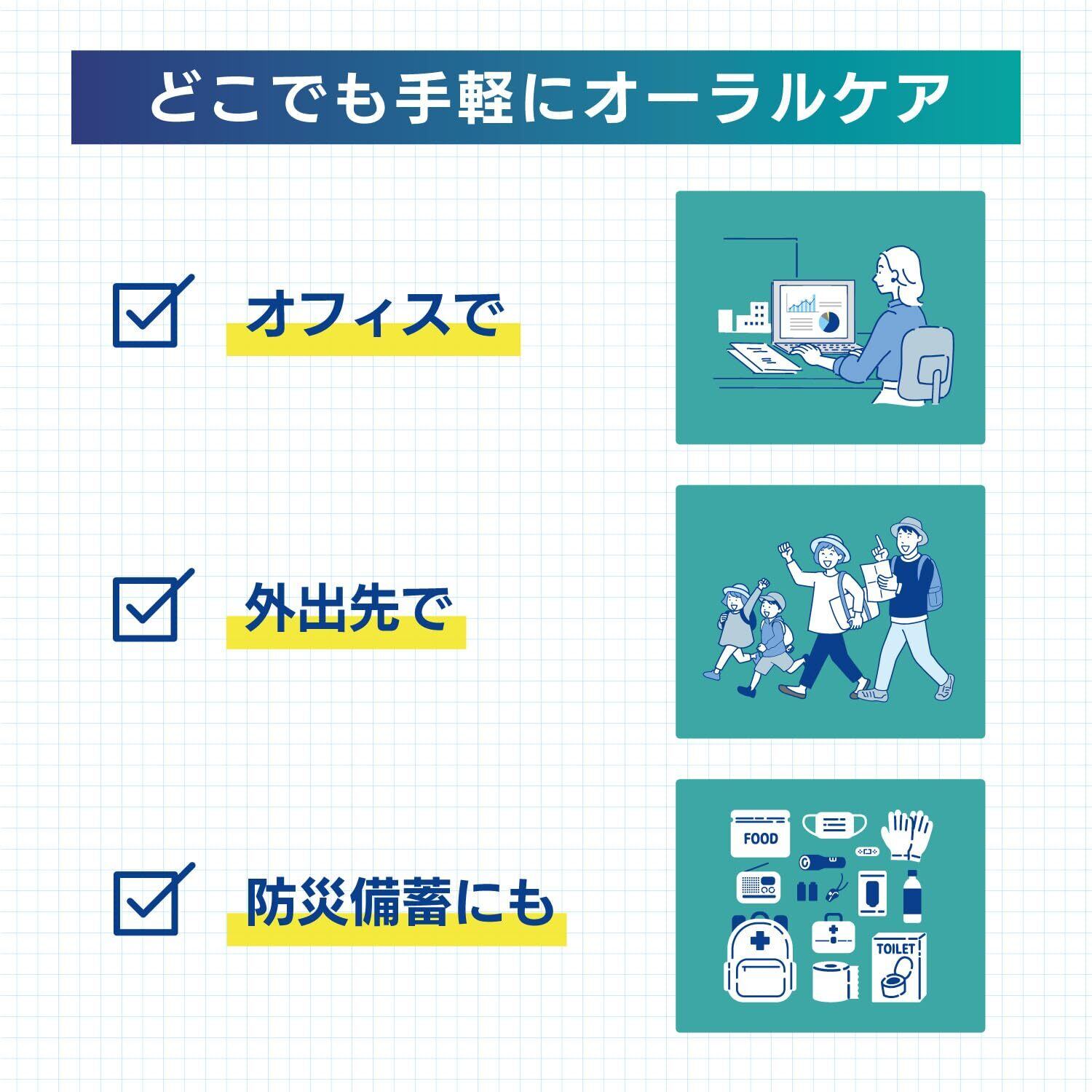 どこでも手軽にオーラルケア

オフィスで

外出先で

防災備蓄にも

FOOD

TOILET