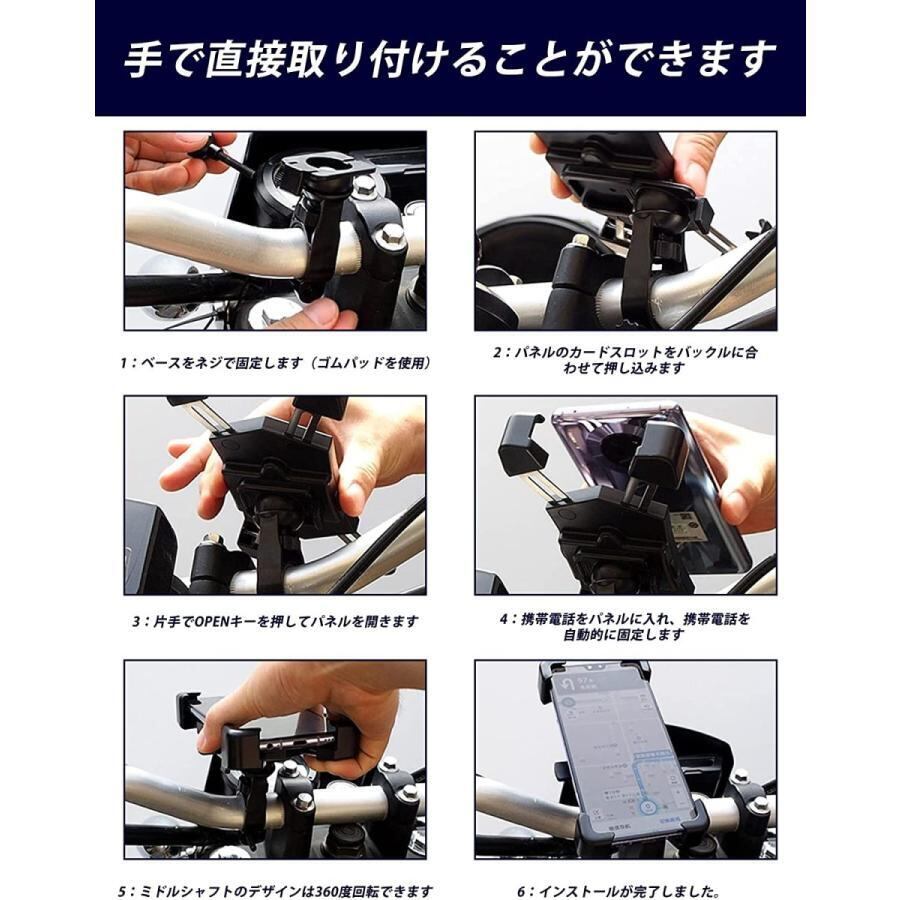 手で直接取り付けることができます

1：ベースをネジで固定します（ゴムパッドを使用）

2：パネルのカードスロットをバックルに合わせて押し込みます

3：片手でOPENキーを押してパネルを開きます

4：携帯電話をパネルに入れ、携帯電話を自動的に固定します

5：ミドルシャフトのデザインは360度回転できます

6：インストールが完了しました。