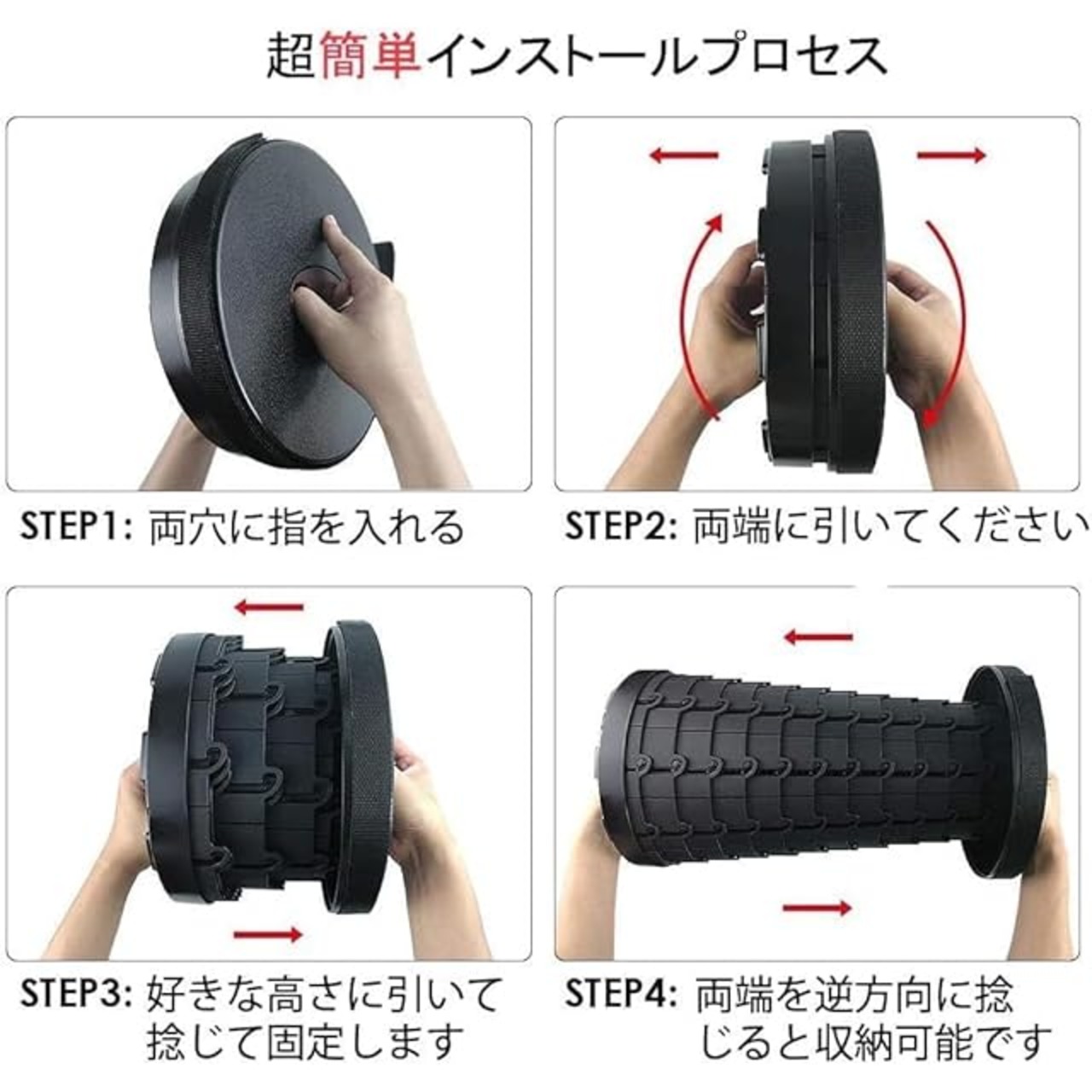 超簡単インストールプロセス

STEP1: 両穴に指を入れる

STEP2: 両端に引いてください

STEP3: 好きな高さに引いて捻じて固定します

STEP4: 両端を逆方向に捻じると収納可能です