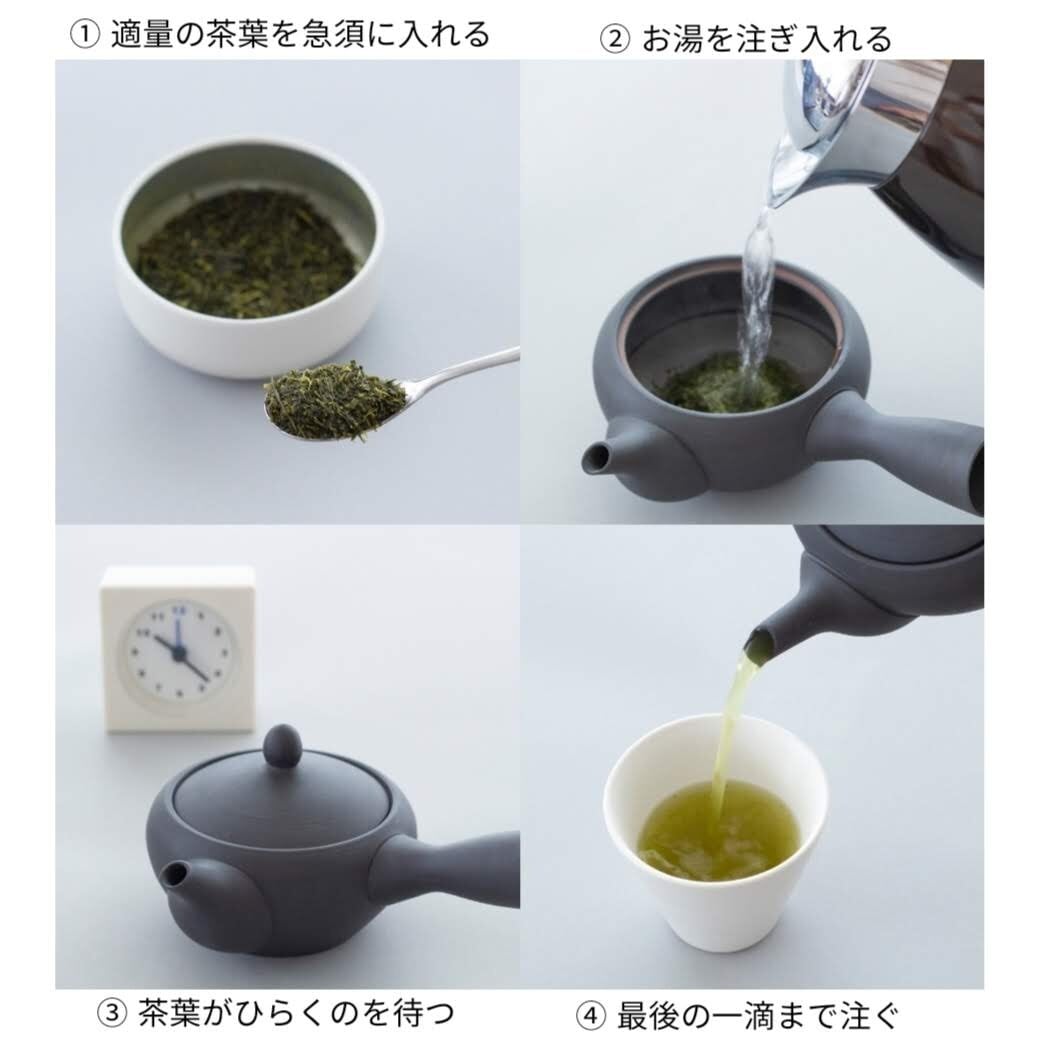 ① 適量の茶葉を急須に入れる

② お湯を注ぎ入れる

③ 茶葉がひらくのを待つ

④ 最後の一滴まで注ぐ