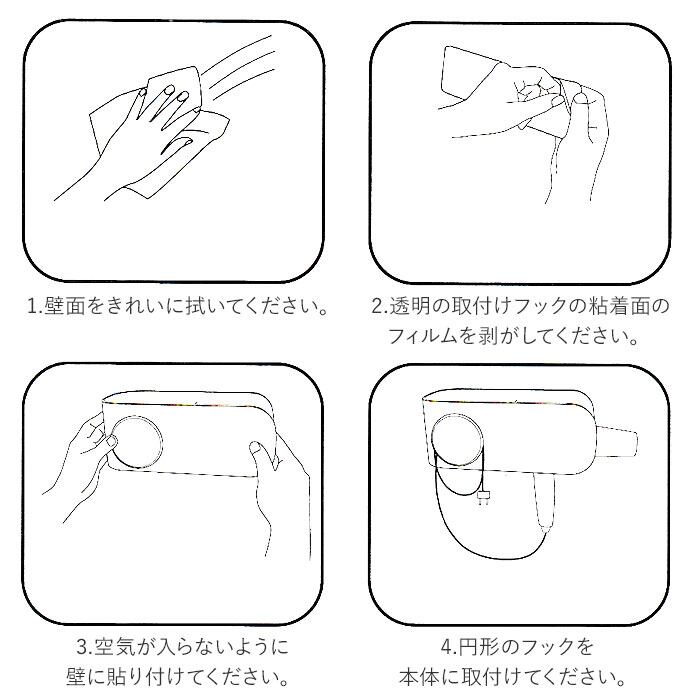 1.壁面をきれいに拭いてください。

2.透明の取付けフックの粘着面のフィルムを剥がしてください。

3.空気が入らないように壁に貼り付けてください。

4.円形のフックを本体に取付けてください。