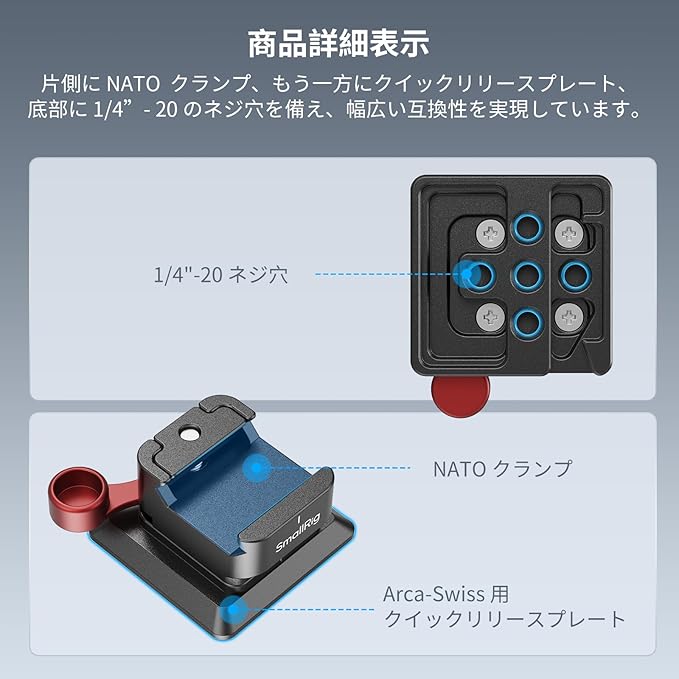 商品詳細表示

片側に NATO クランプ、もう一方にクイックリリースプレート、底部に 1/4” - 20 のネジ穴を備え、幅広い互換性を実現しています。

1/4"-20 ネジ穴

NATO クランプ

SmallRig

Arca-Swiss 用
クイックリリースプレート