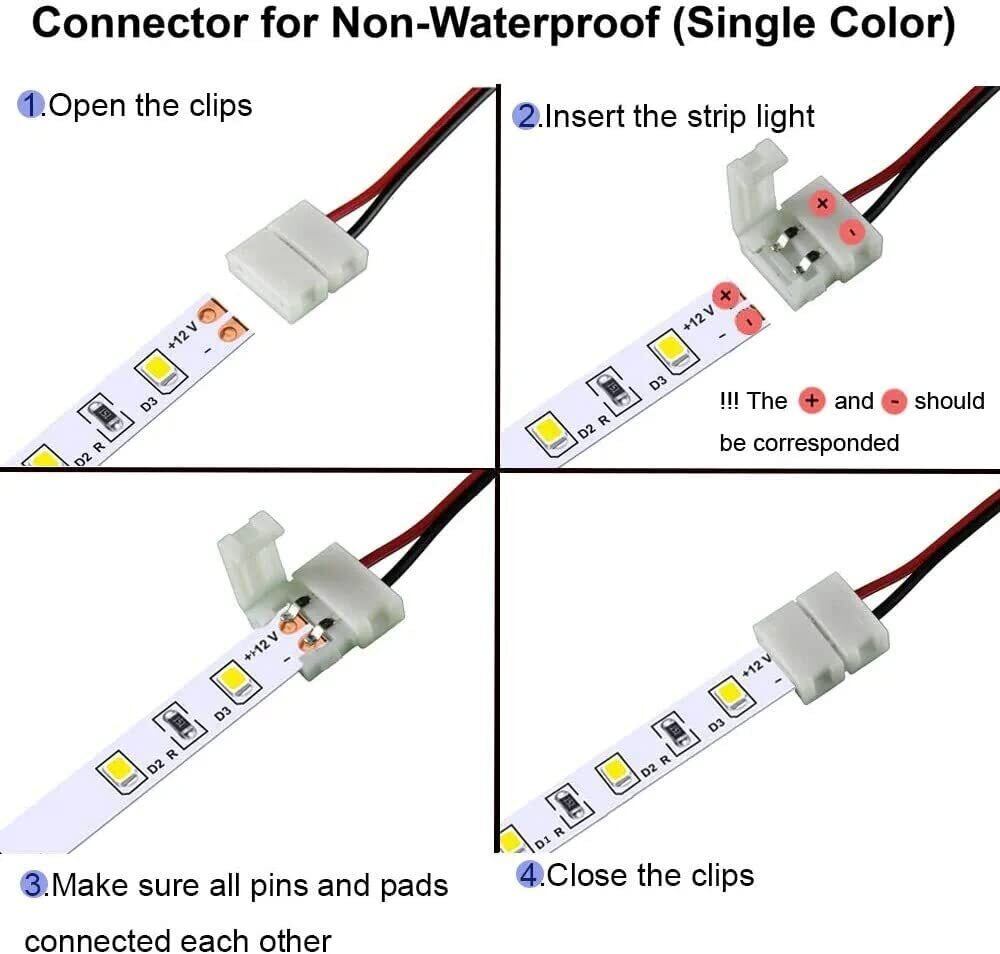 Connector for Non-Waterproof (Single Color)

1.Open the clips

+12 V
-
D3
D2 R

2.Insert the strip light

+
-
+12 V
+
-
D3
D2 R

!!! The + and - should be corresponded

+12 V
-
D3
D2 R

3.Make sure all pins and pads connected each other

+12 V
-
D3
D2 R
D1 R

4.Close the clips