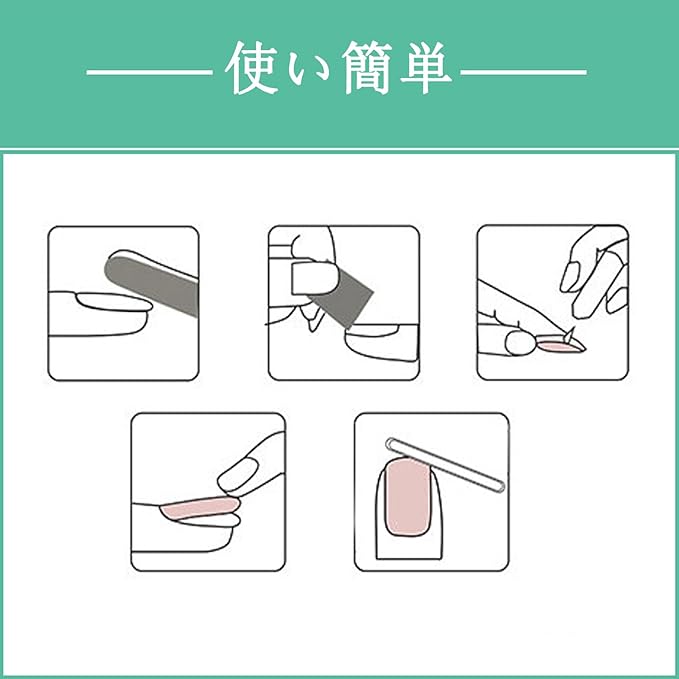 使い簡単