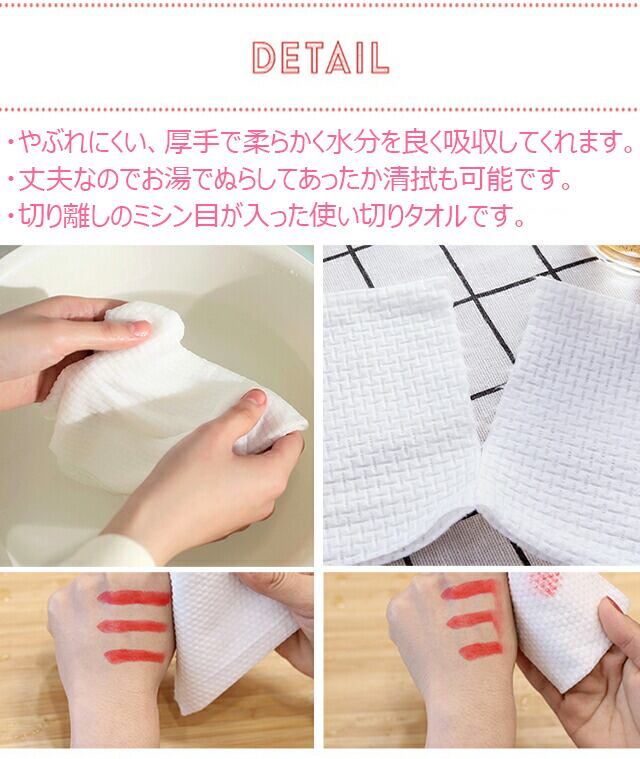 DETAIL

・やぶれにくい、厚手で柔らかく水分を良く吸収してくれます。
・丈夫なのでお湯でぬらしてあったか清拭も可能です。
・切り離しのミシン目が入った使い切りタオルです。