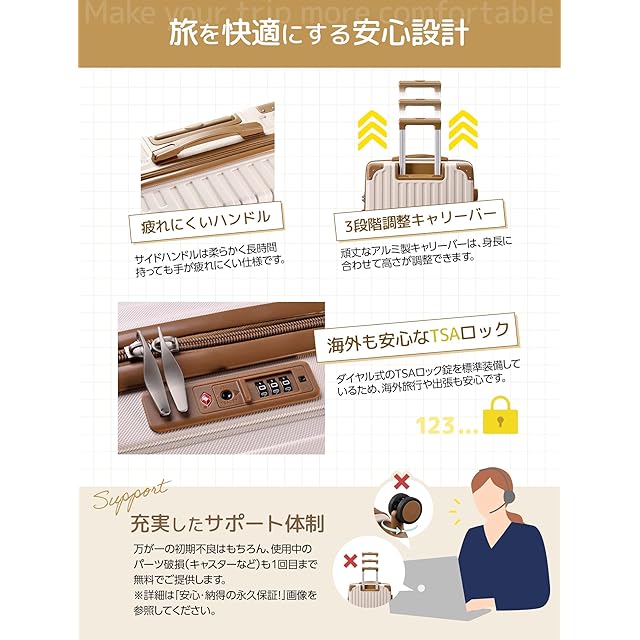 Make your trip more comfortable

旅を快適にする安心設計

疲れにくいハンドル

サイドハンドルは柔らかく長時間持っても手が疲れにくい仕様です。

3段階調整キャリーバー

頑丈なアルミ製キャリーバーは、身長に合わせて高さが調整できます。

海外も安心なTSAロック

ダイヤル式のTSAロック錠を標準装備しているため、海外旅行や出張も安心です。

123...

Support

充実したサポート体制

万が一の初期不良はもちろん、使用中のパーツ破損(キャスターなど)も1回目まで無料でご提供します。
※詳細は「安心・納得の永久保証!」画像を参照してください。