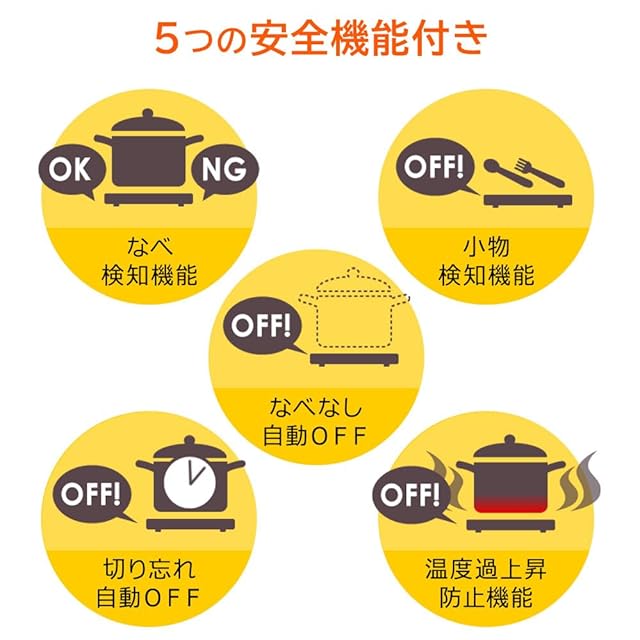 5つの安全機能付き

OK NG
なべ
検知機能

OFF!
小物
検知機能

OFF!
なべなし
自動OFF

OFF!
切り忘れ
自動OFF

OFF!
温度過上昇
防止機能