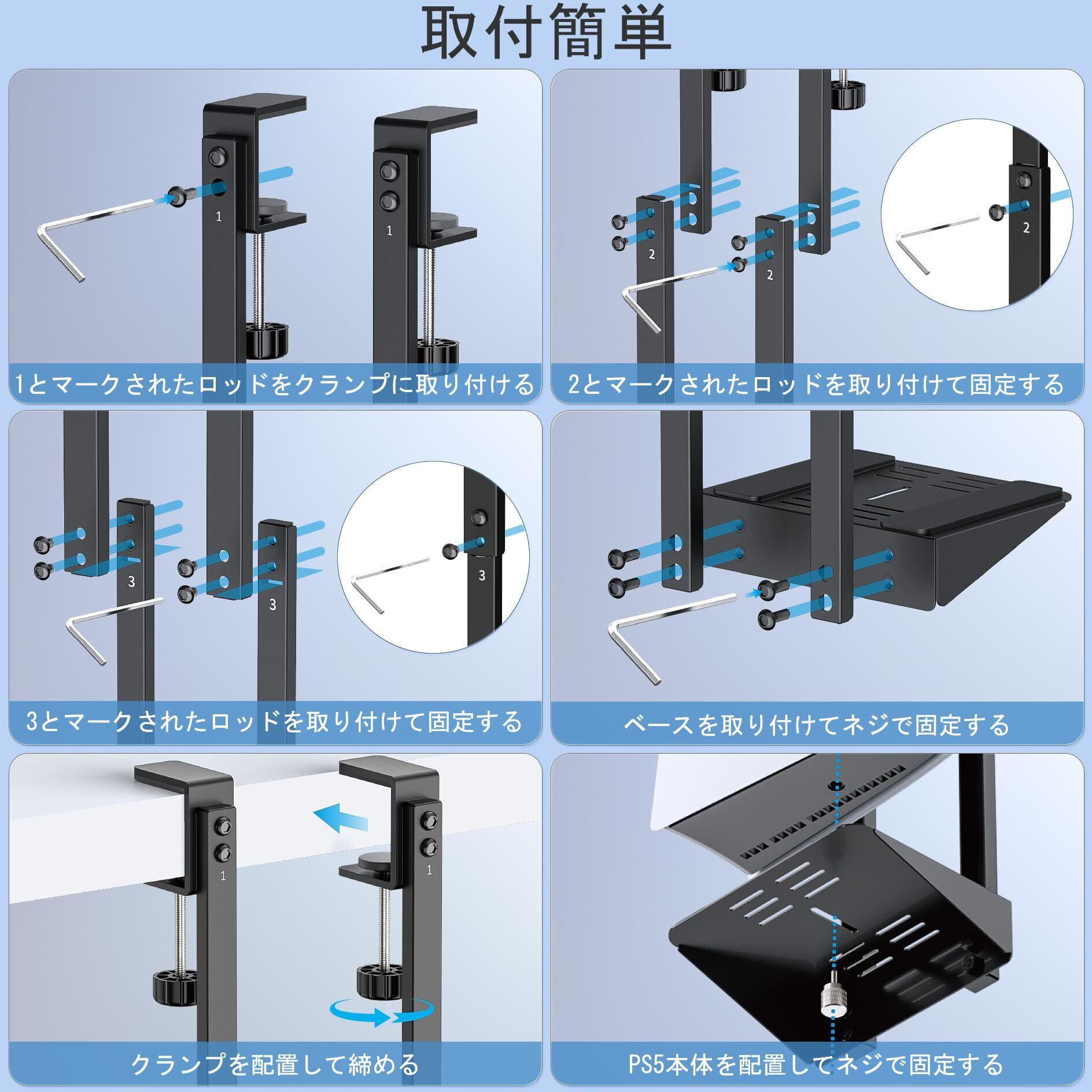 取付簡単

1
1
1とマークされたロッドをクランプに取り付ける

2
2
2
2とマークされたロッドを取り付けて固定する

3
3
3
3とマークされたロッドを取り付けて固定する

ベースを取り付けてネジで固定する

1
1
クランプを配置して締める

PS5本体を配置してネジで固定する