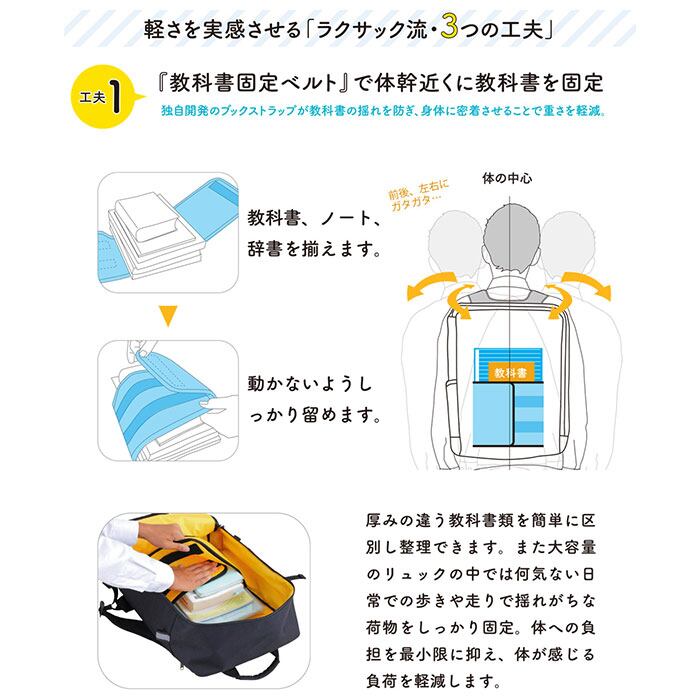 軽さを実感させる「ラクサック流・3つの工夫」

工夫1

『教科書固定ベルト』で体幹近くに教科書を固定

独自開発のブックストラップが教科書の揺れを防ぎ、身体に密着させることで重さを軽減。

教科書、ノート、辞書を揃えます。

動かないようしっかり留めます。

前後、左右にガタガタ…

体の中心

教科書

厚みの違う教科書類を簡単に区別し整理できます。また大容量のリュックの中では何気ない日常での歩きや走りで揺れがちな荷物をしっかり固定。体への負担を最小限に抑え、体が感じる負荷を軽減します。