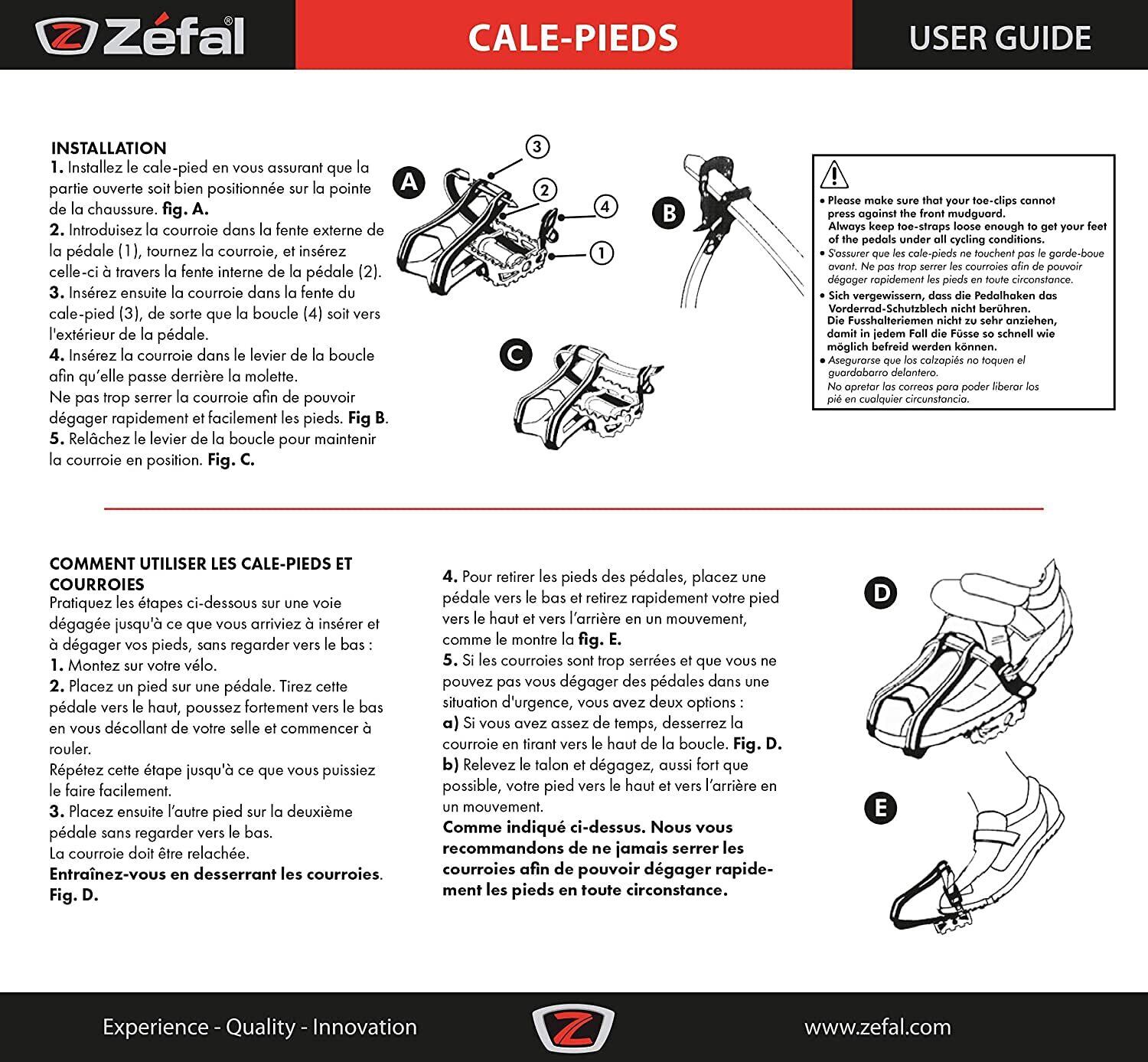 Zéfal®

CALE-PIEDS

USER GUIDE

INSTALLATION
1. Installez le cale-pied en vous assurant que la partie ouverte soit bien positionnée sur la pointe de la chaussure. fig. A.
2. Introduisez la courroie dans la fente externe de la pédale (1), tournez la courroie, et insérez celle-ci à travers la fente interne de la pédale (2).
3. Insérez ensuite la courroie dans la fente du cale-pied (3), de sorte que la boucle (4) soit vers l'extérieur de la pédale.
4. Insérez la courroie dans le levier de la boucle afin qu'elle passe derrière la molette.
Ne pas trop serrer la courroie afin de pouvoir dégager rapidement et facilement les pieds. Fig B.
5. Relâchez le levier de la boucle pour maintenir la courroie en position. Fig. C.

A
3
2
4
1
B
C

• Please make sure that your toe-clips cannot press against the front mudguard.
Always keep toe-straps loose enough to get your feet of the pedals under all cycling conditions.
• S'assurer que les cale-pieds ne touchent pas le garde-boue avant. Ne pas trop serrer les courroies afin de pouvoir dégager rapidement les pieds en toute circonstance.
• Sich vergewissern, dass die Pedalhaken das Vorderrad-Schutzblech nicht berühren.
Die Fusshalteriemen nicht zu sehr anziehen, damit in jedem Fall die Füsse so schnell wie möglich befreid werden können.
• Asegurarse que los calzapiés no toquen el guardabarro delantero.
No apretar las correas para poder liberar los pié en cualquier circunstancia.

COMMENT UTILISER LES CALE-PIEDS ET COURROIES
Pratiquez les étapes ci-dessous sur une voie dégagée jusqu'à ce que vous arriviez à insérer et à dégager vos pieds, sans regarder vers le bas :
1. Montez sur votre vélo.
2. Placez un pied sur une pédale. Tirez cette pédale vers le haut, poussez fortement vers le bas en vous décollant de votre selle et commencer à rouler.
Répétez cette étape jusqu'à ce que vous puissiez le faire facilement.
3. Placez ensuite l'autre pied sur la deuxième pédale sans regarder vers le bas.
La courroie doit être relachée.
Entraînez-vous en desserrant les courroies. Fig. D.

4. Pour retirer les pieds des pédales, placez une pédale vers le bas et retirez rapidement votre pied vers le haut et vers l'arrière en un mouvement, comme le montre la fig. E.
5. Si les courroies sont trop serrées et que vous ne pouvez pas vous dégager des pédales dans une situation d'urgence, vous avez deux options :
a) Si vous avez assez de temps, desserrez la courroie en tirant vers le haut de la boucle. Fig. D.
b) Relevez le talon et dégagez, aussi fort que possible, votre pied vers le haut et vers l'arrière en un mouvement.
Comme indiqué ci-dessus. Nous vous recommandons de ne jamais serrer les courroies afin de pouvoir dégager rapidement les pieds en toute circonstance.

D
E

Experience - Quality - Innovation

www.zefal.com