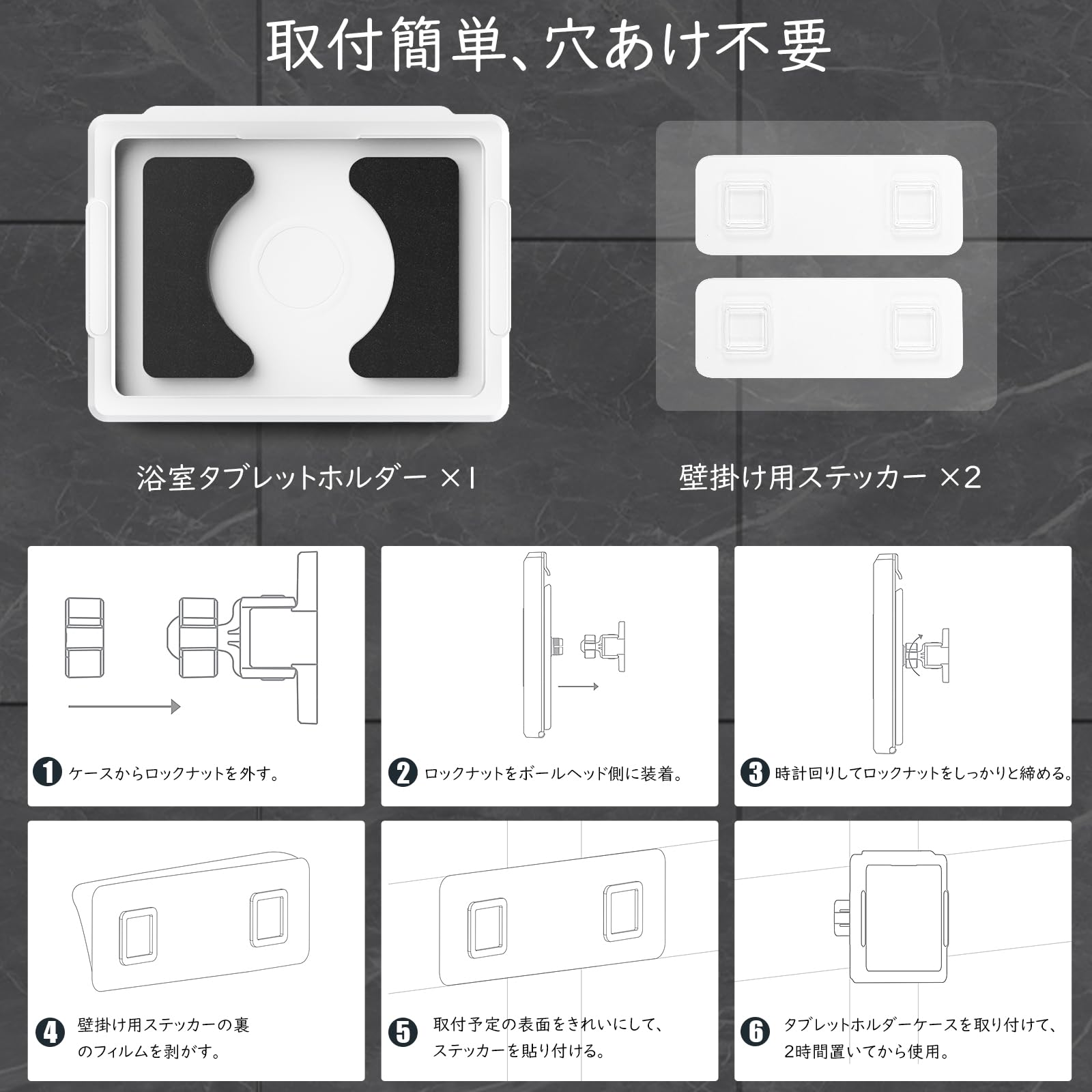 取付簡単、穴あけ不要

浴室タブレットホルダー ×1

壁掛け用ステッカー ×2

1 ケースからロックナットを外す。

2 ロックナットをボールヘッド側に装着。

3 時計回りしてロックナットをしっかりと締める。

4 壁掛け用ステッカーの裏のフィルムを剥がす。

5 取付予定の表面をきれいにして、ステッカーを貼り付ける。

6 タブレットホルダーケースを取り付けて、2時間置いてから使用。